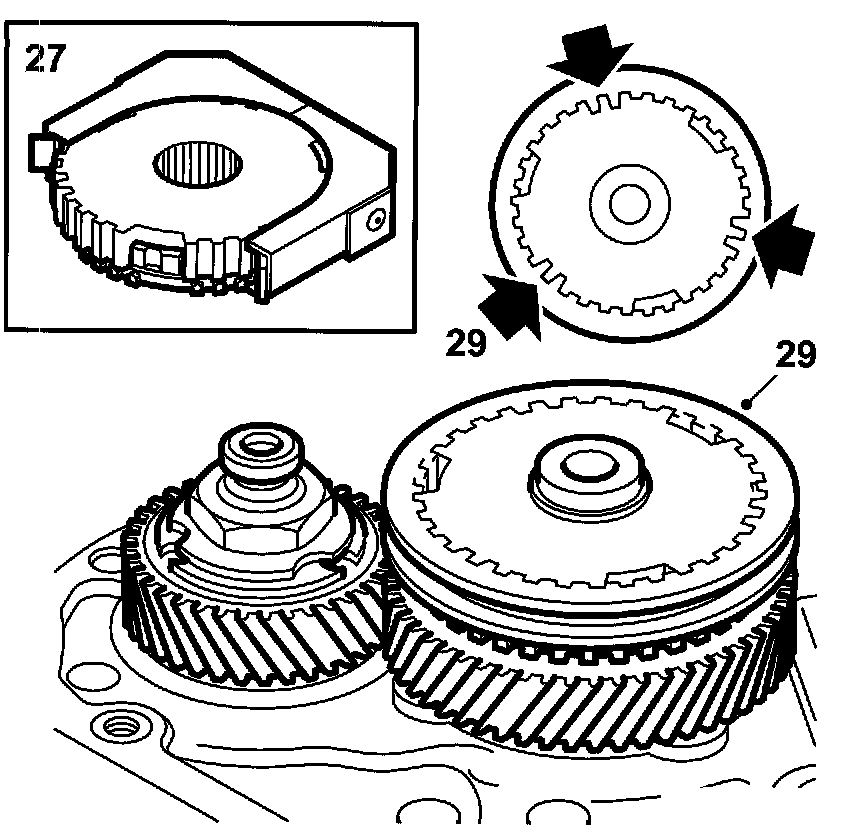 27

29

29