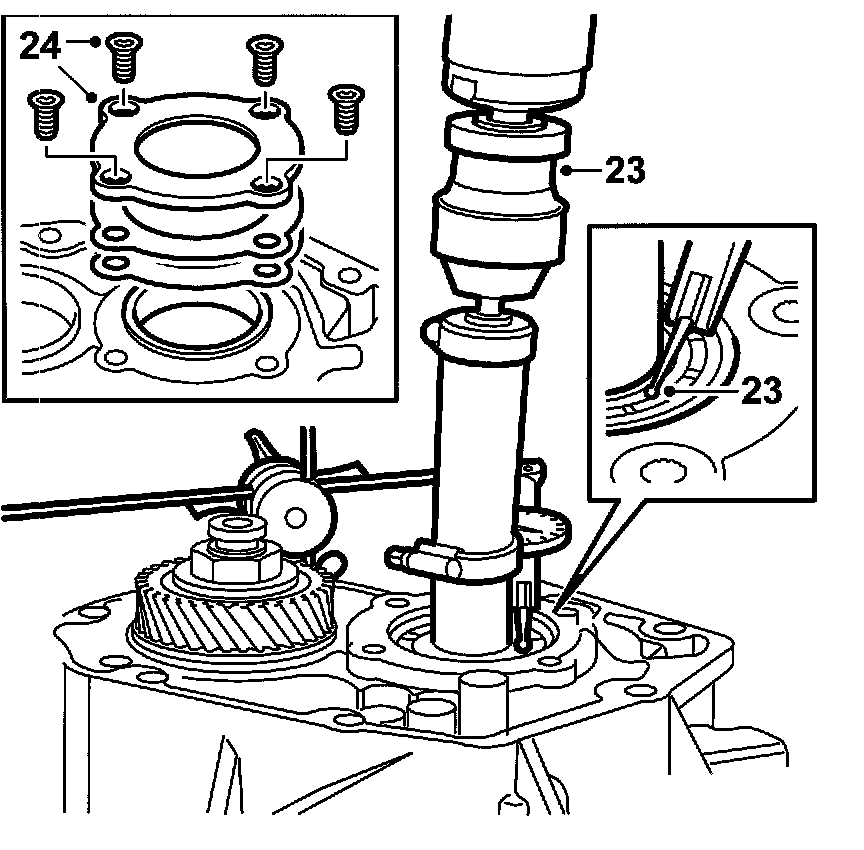 24

23

23