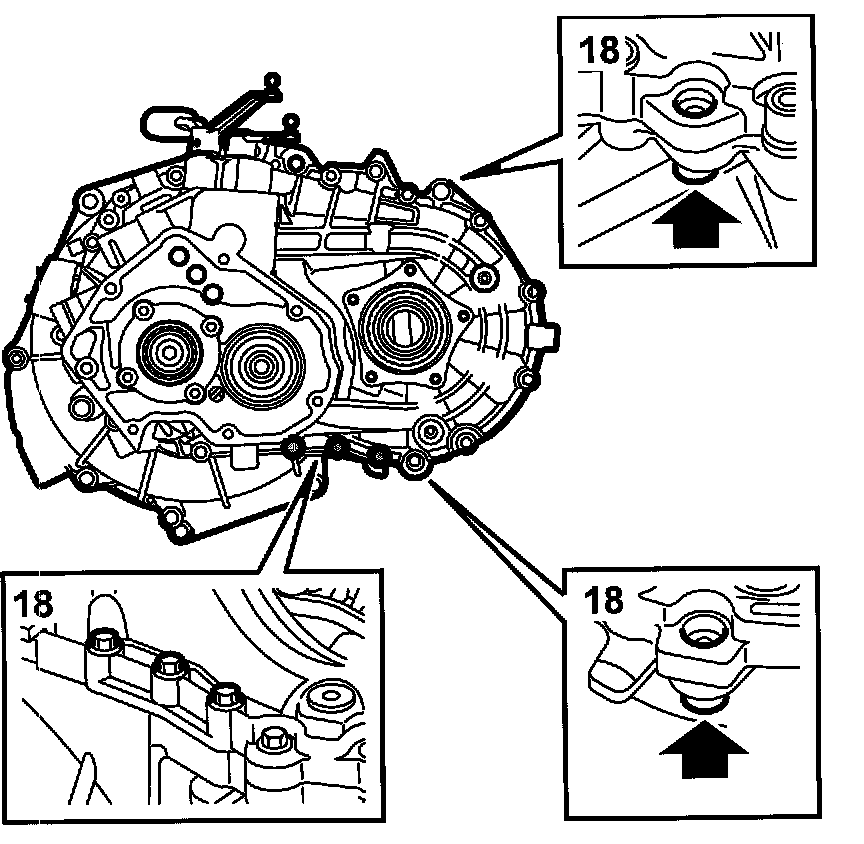 18

18

18