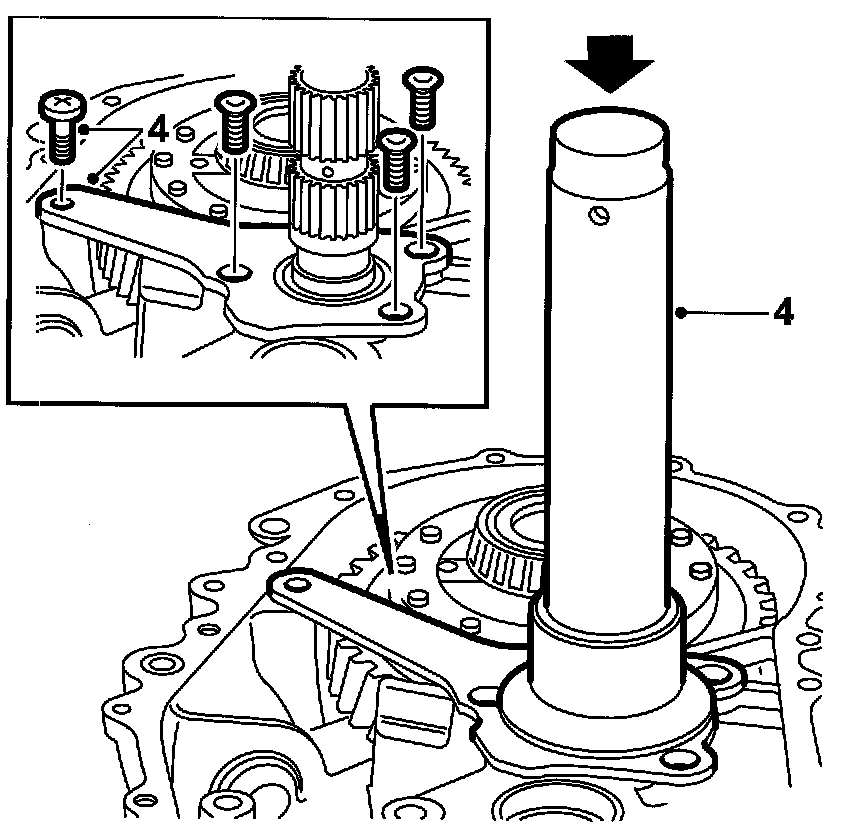 4

4