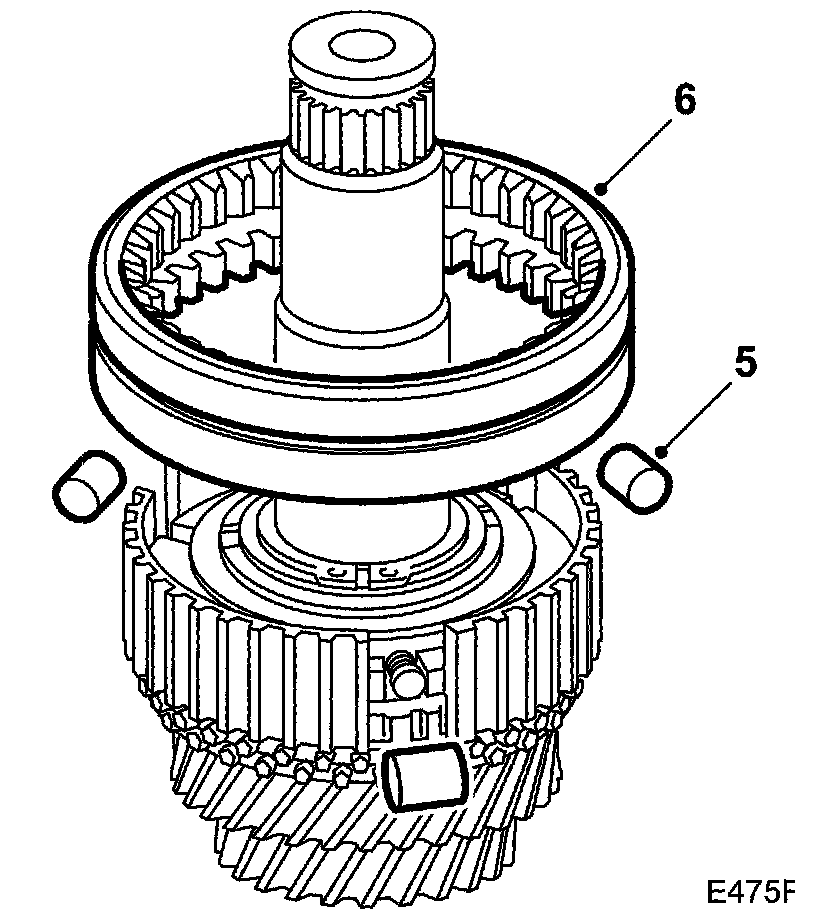 6
5
E475F