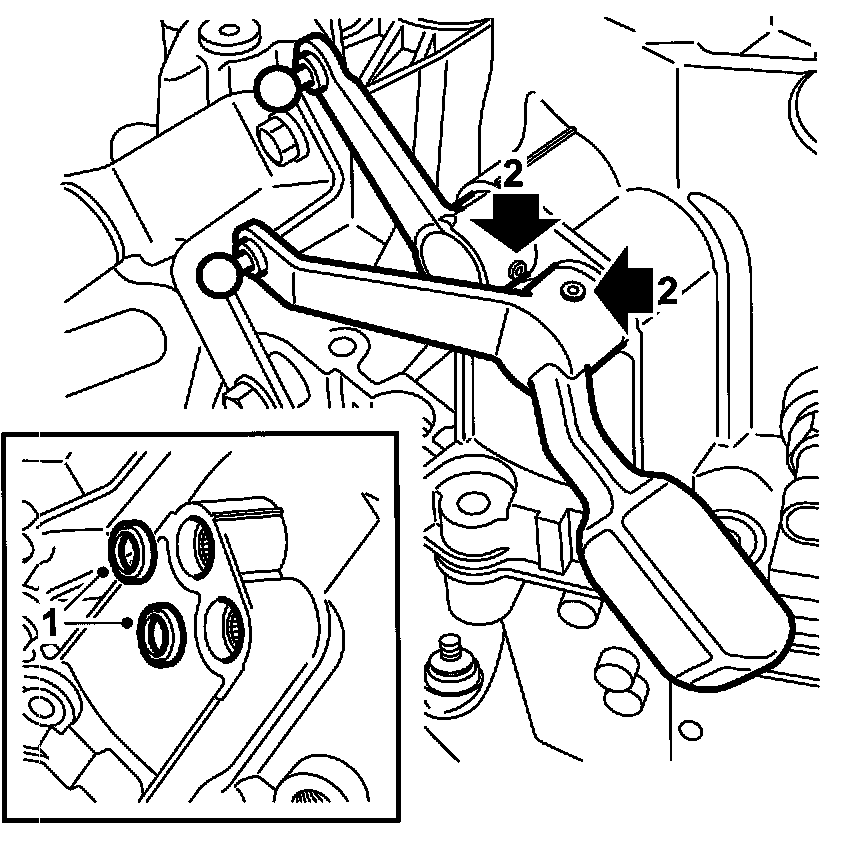 2
2
1