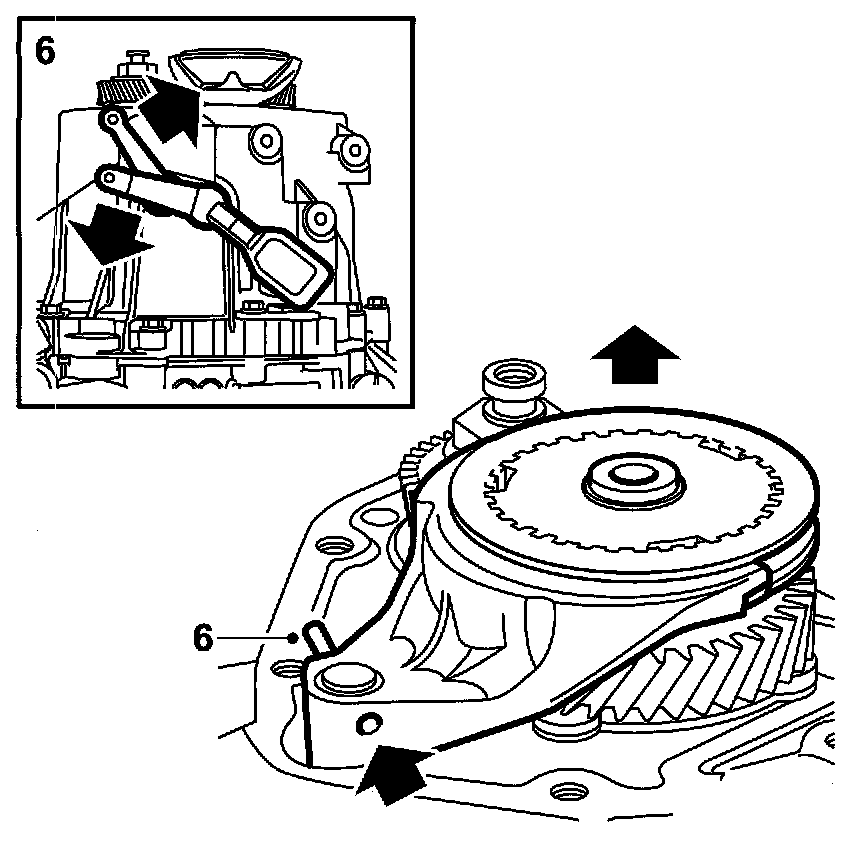 6

6