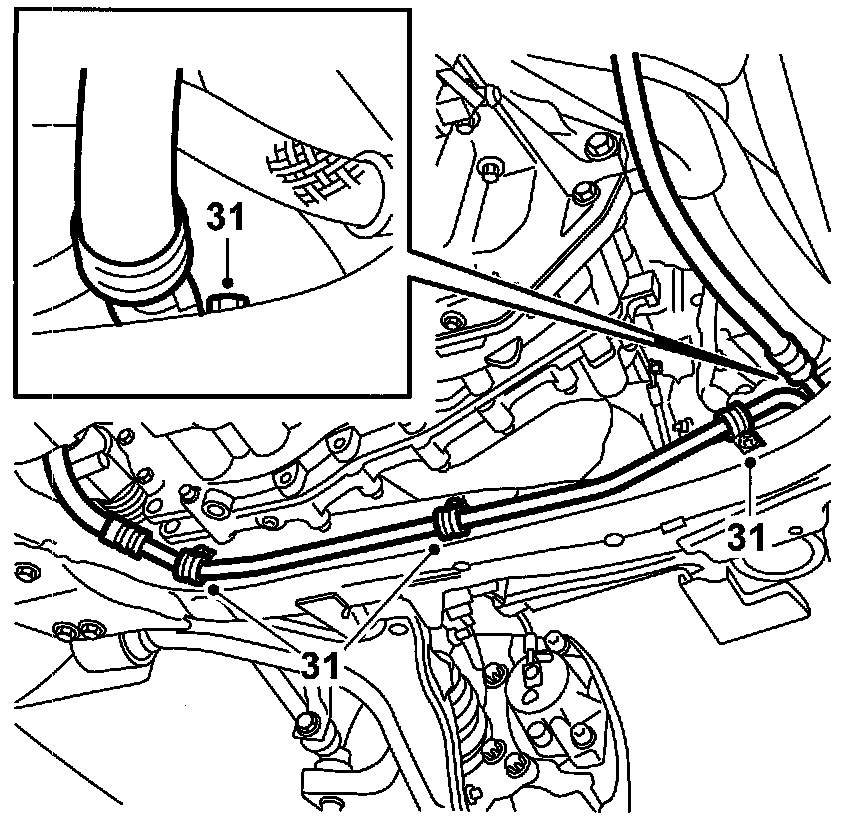 31

31

31