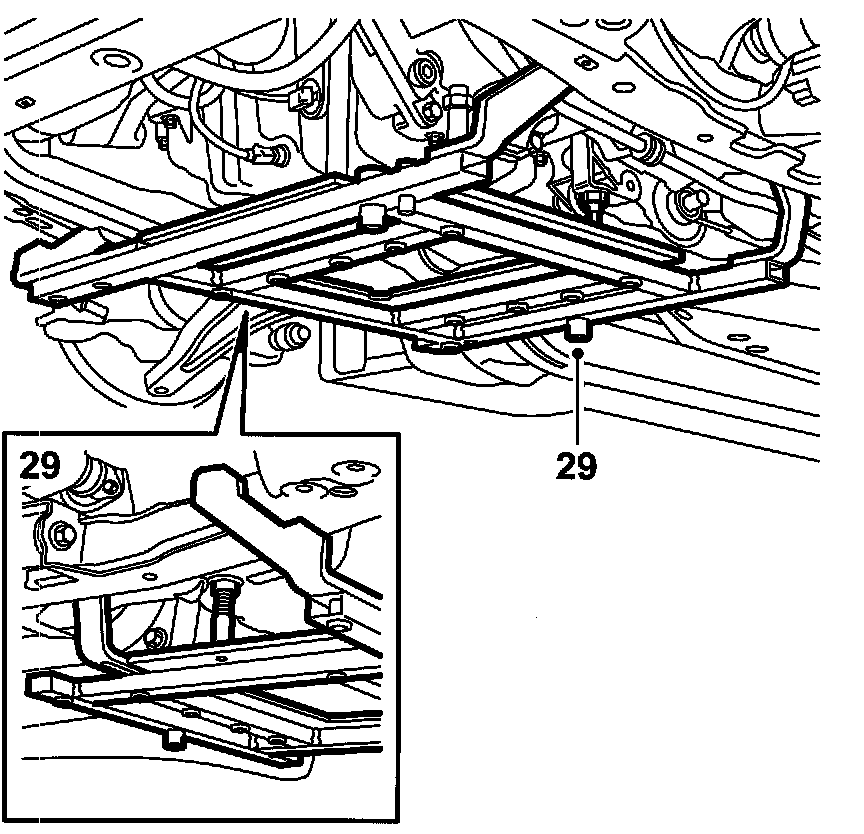 29

29