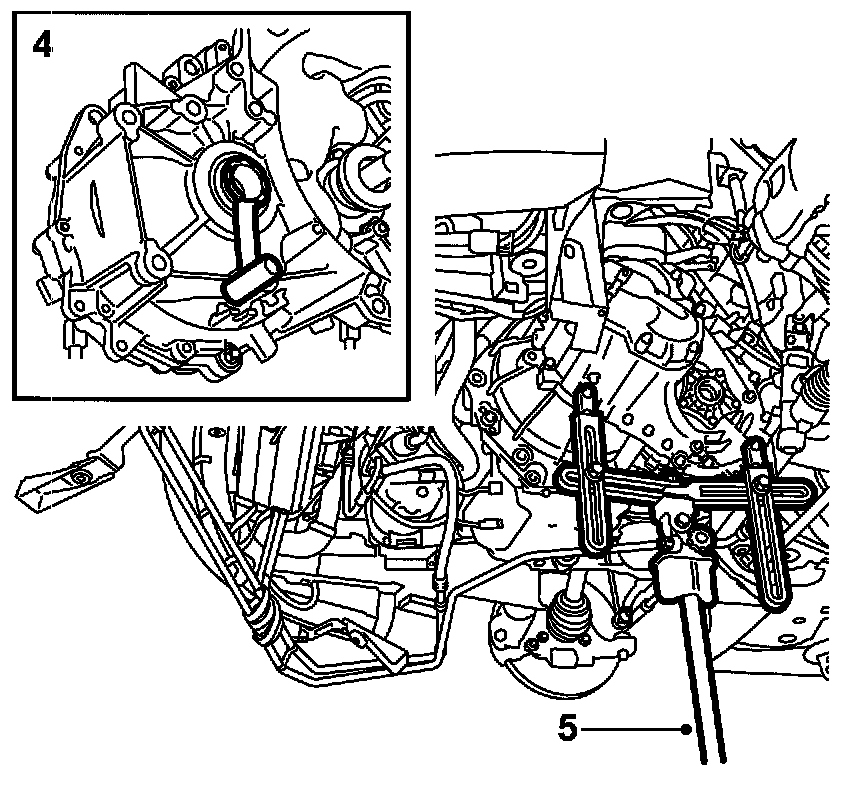 4

5