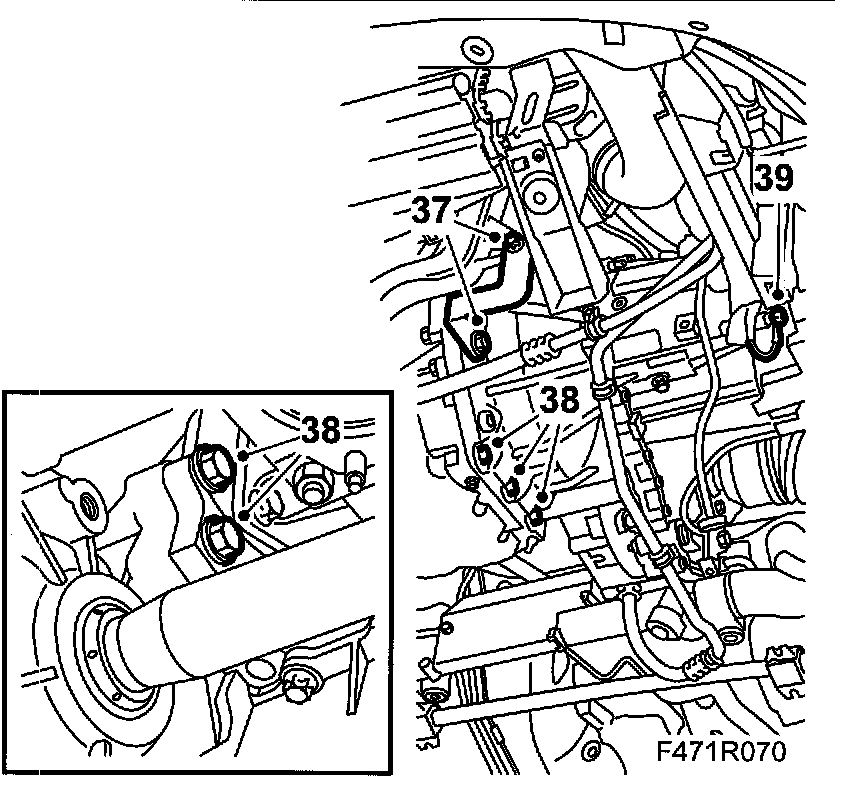 37
39
38
38
F471R070