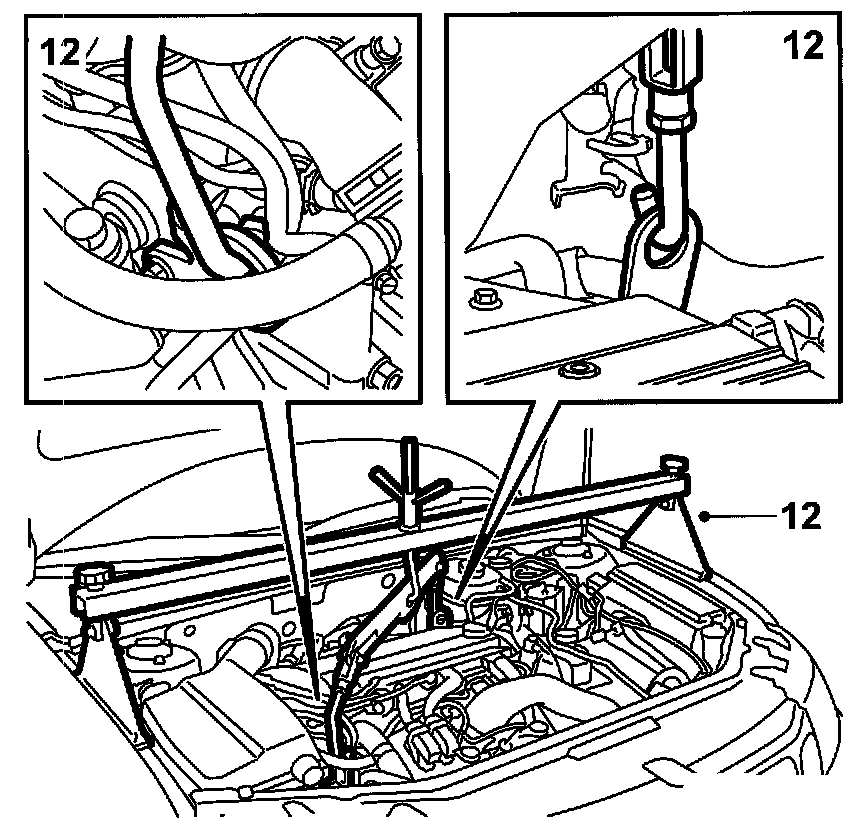 12

12

12