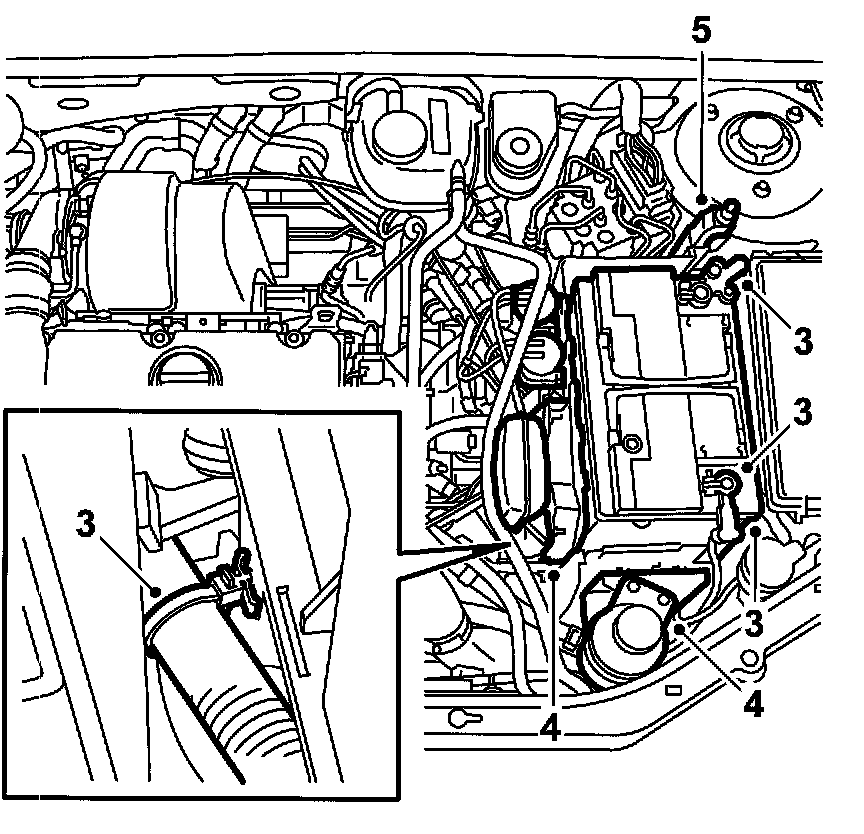 5
3
3
3
3
4
4