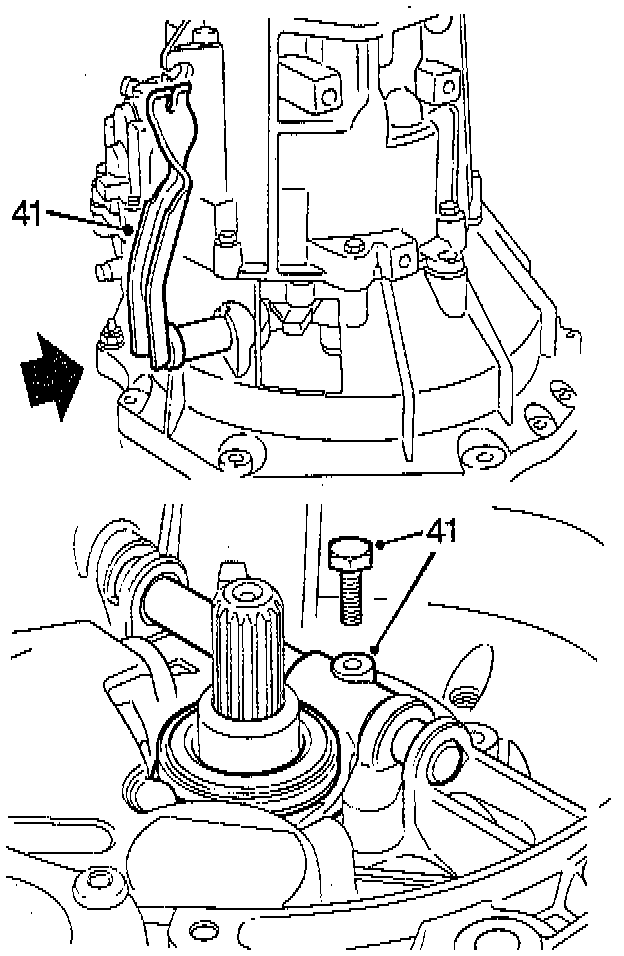 41

41