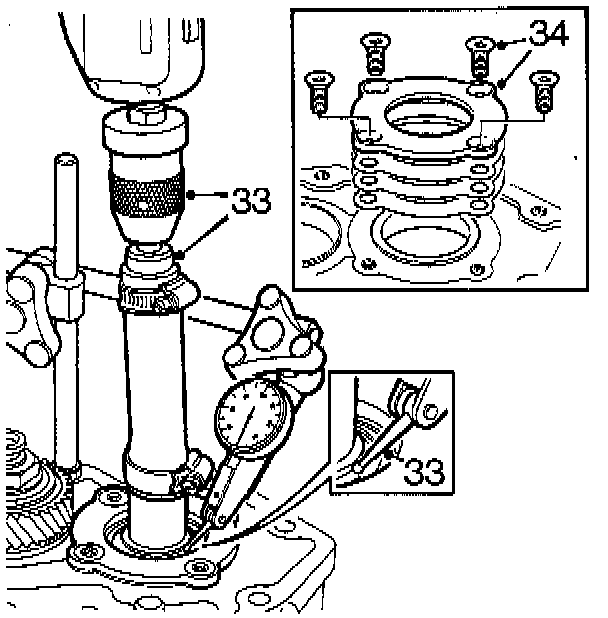 34
33
33