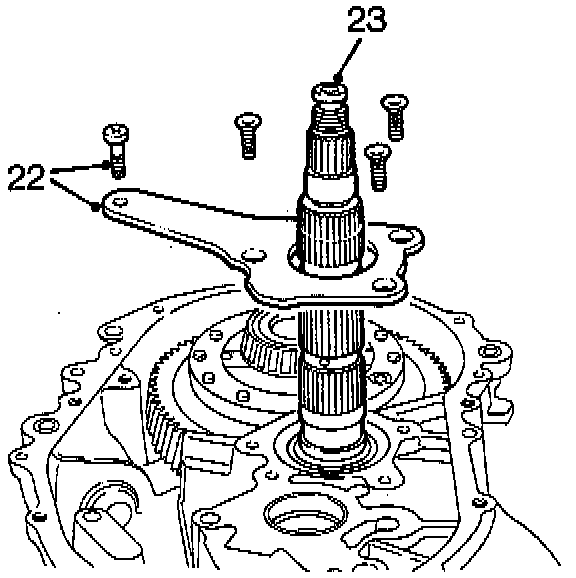 23

22