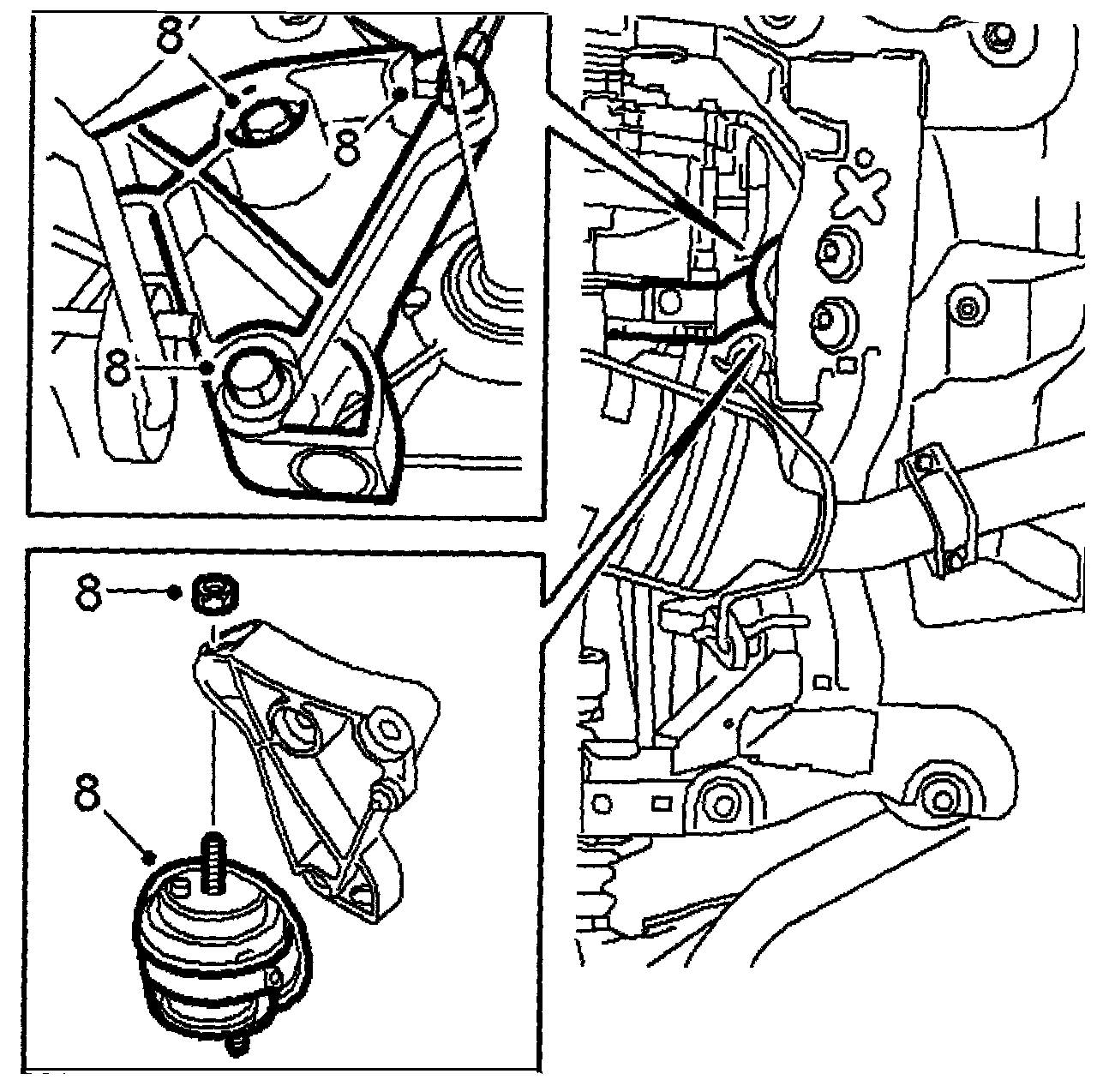 8
8
8
8
8