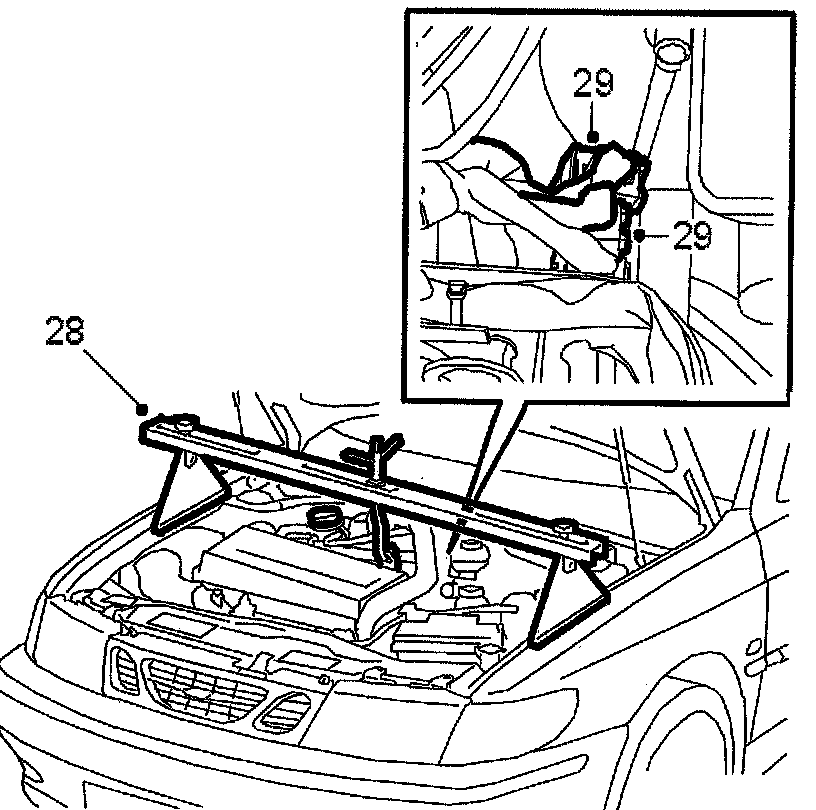 29
29
28