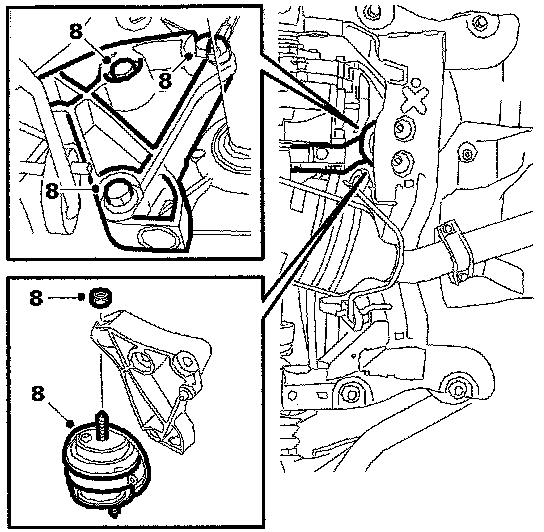 8
8
8
8
8