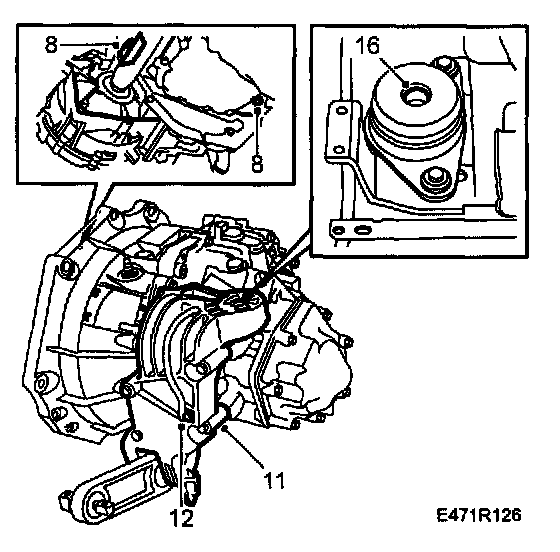 8
8
16
11
12
E471R126