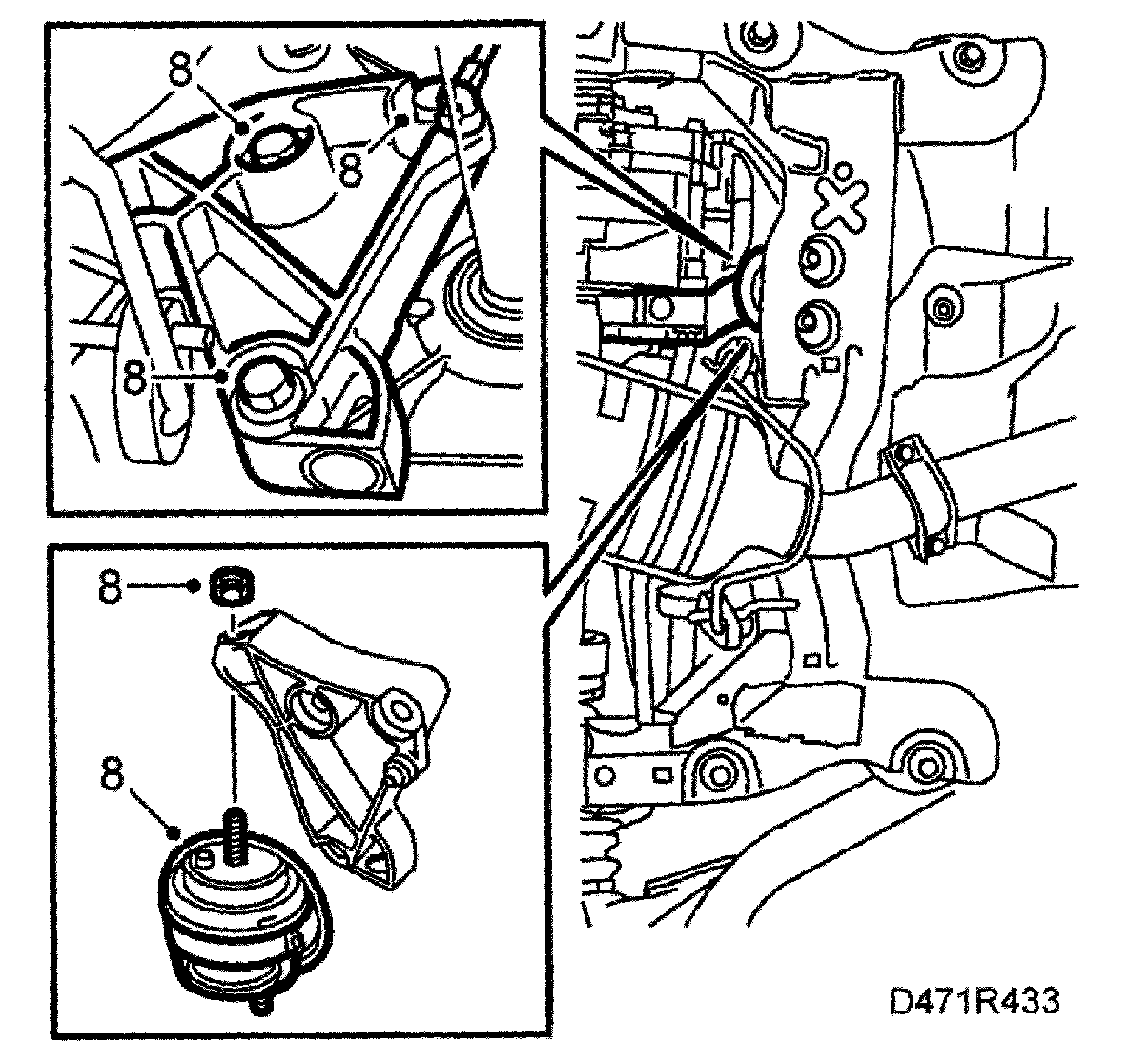 8
8
8
8
8
D471R433