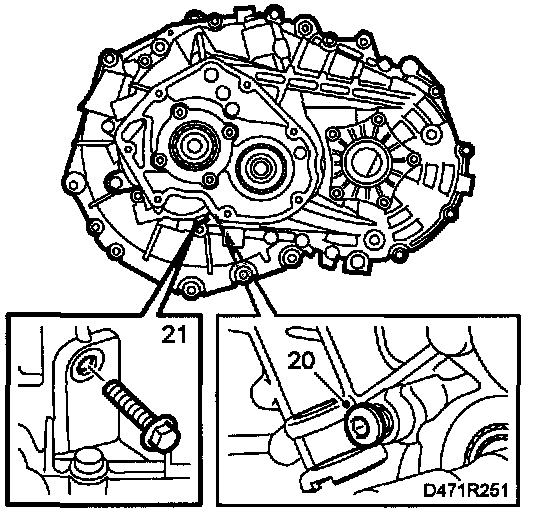 21

20

D471R251