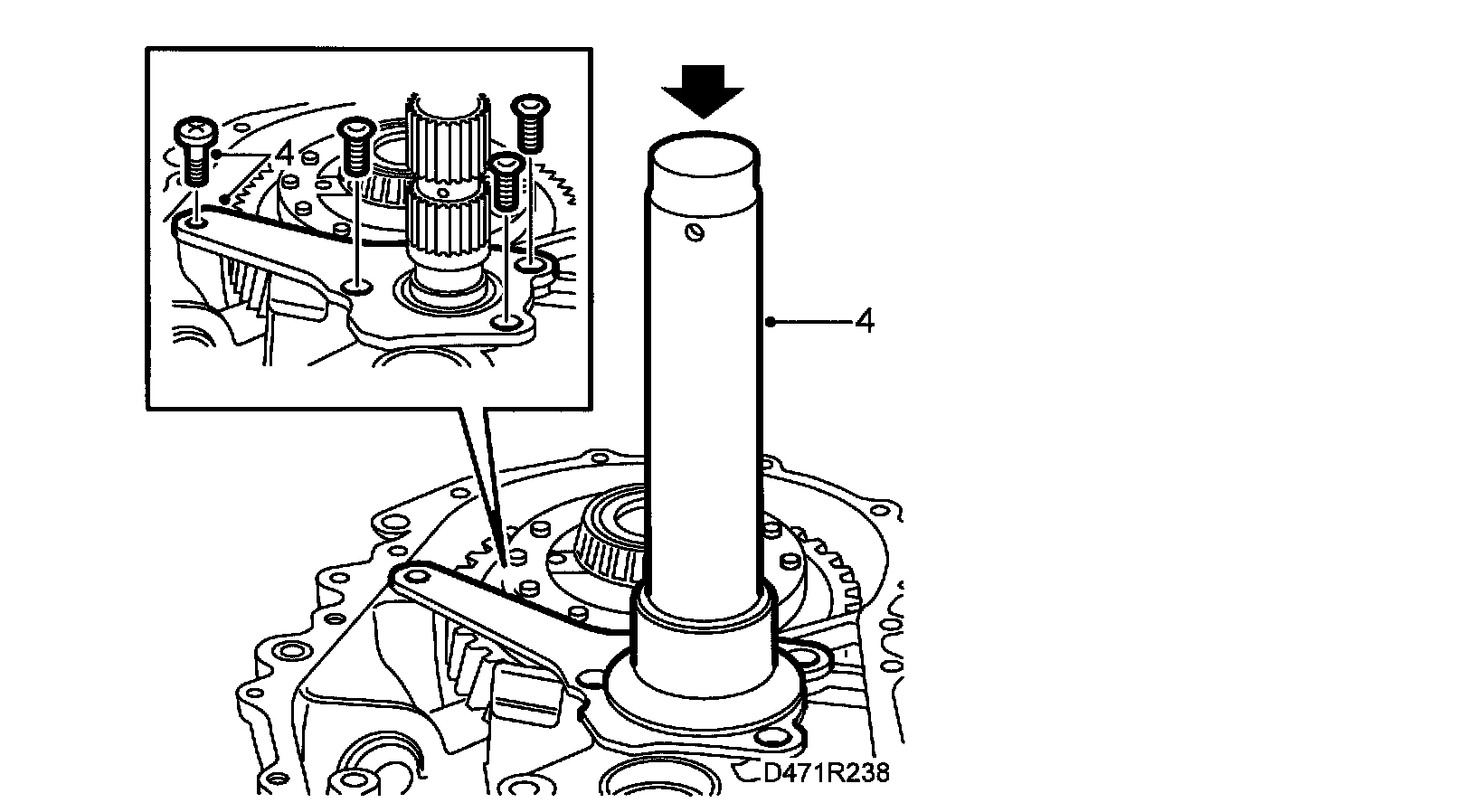 4

4

D471R238