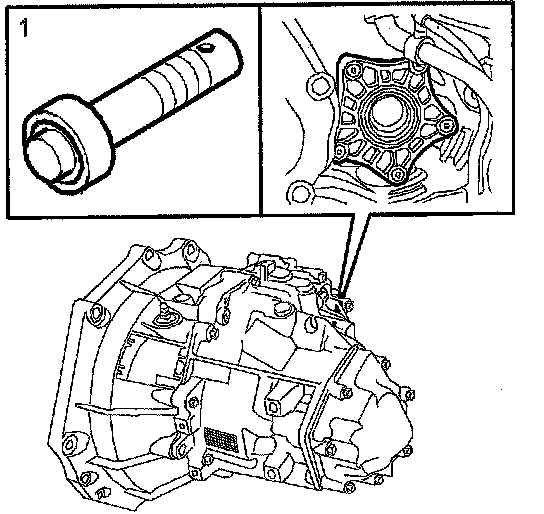 1