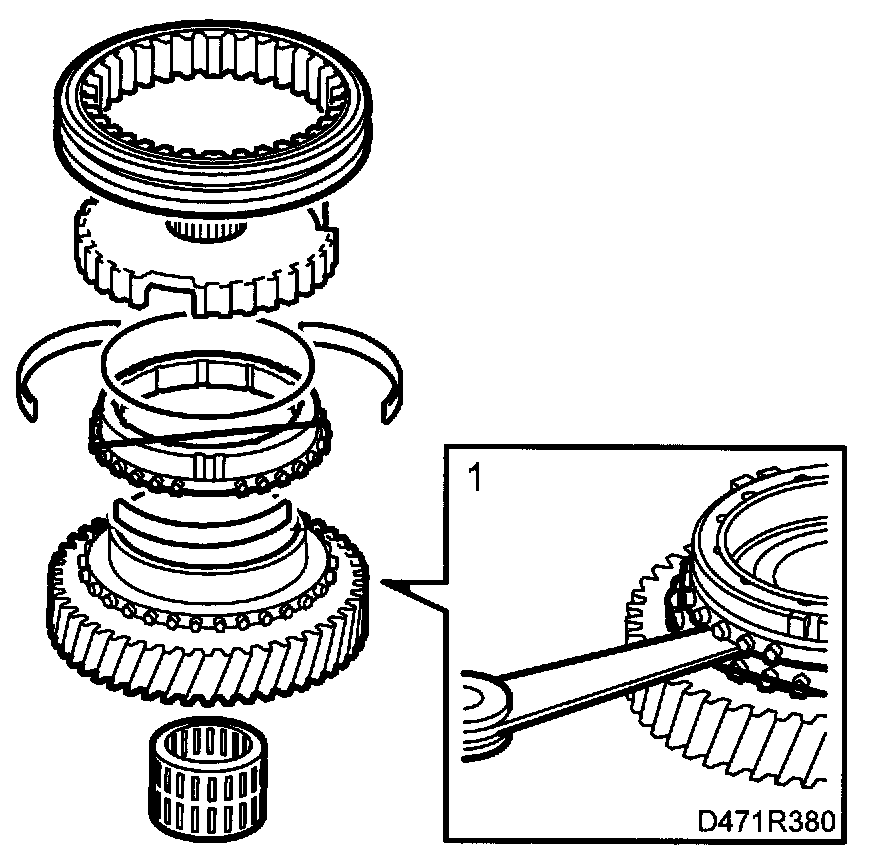 1

D471R380