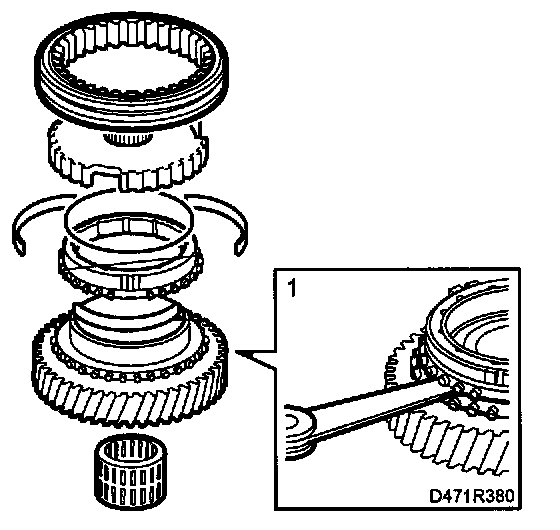 1

D471R380