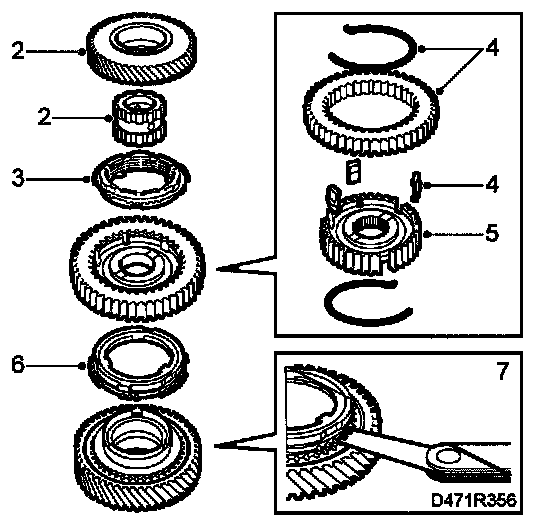 2
2
3
6
4
4
5
7
D471R356