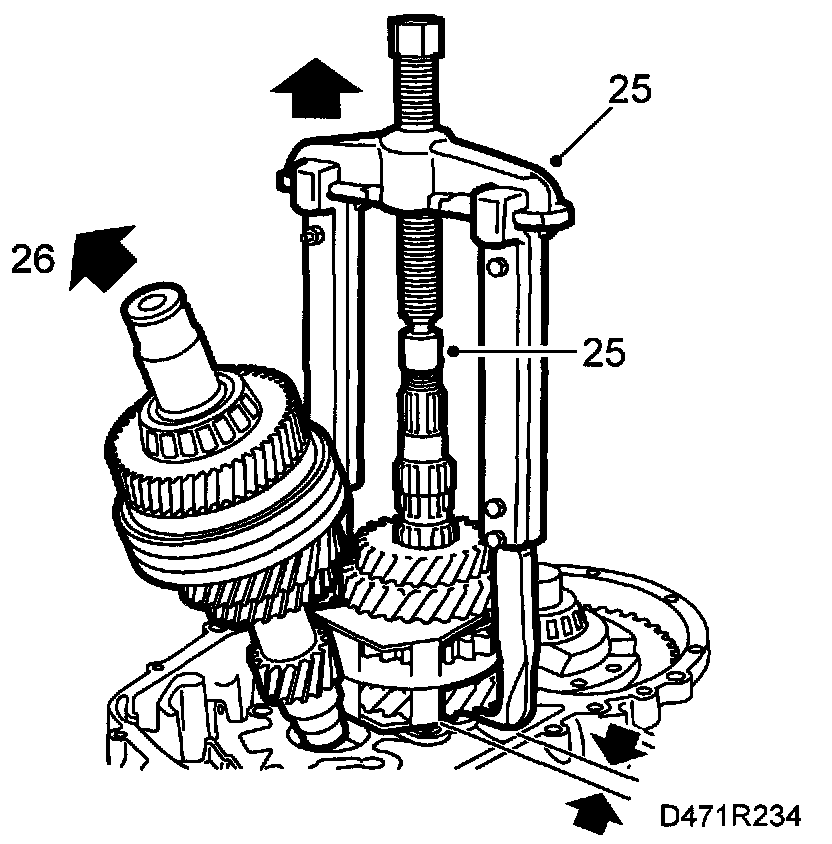 25
26
25
D471R234