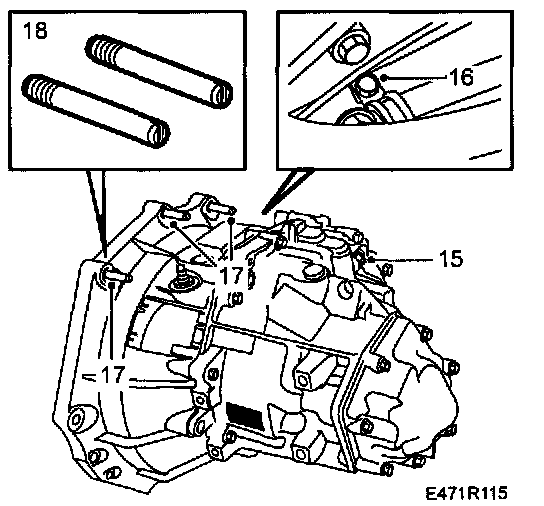 18

16

15

17

17

E471R115