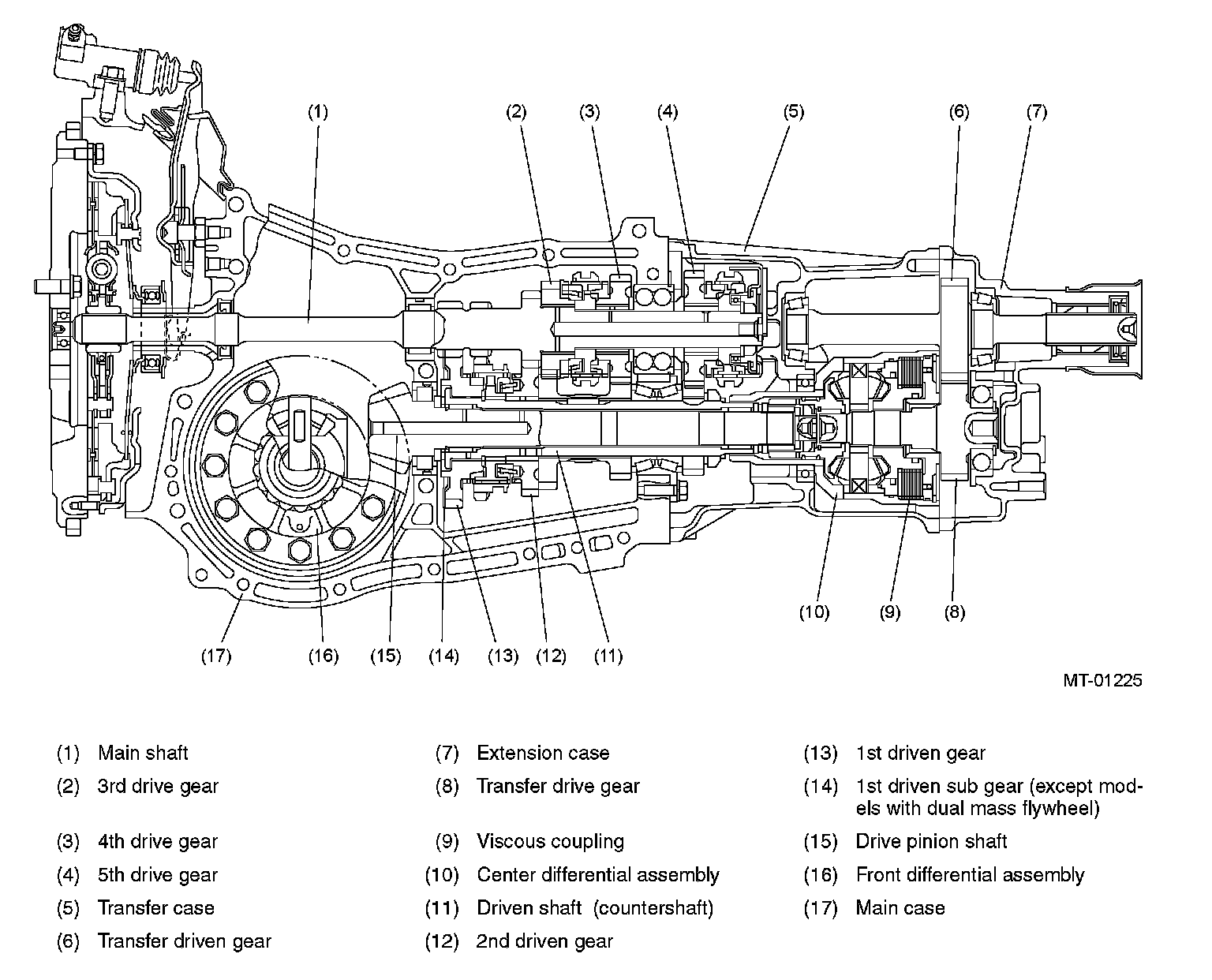 (1) (2) (3) (4) (5) (6) (7)

(10) (9) (8)

(17) (16) (15) (14) (13) (12) (11)

MT-01225

(1) Main shaft
(2) 3rd drive gear
(3) 4th drive gear
(4) 5th drive gear
(5) Transfer case
(6) Transfer driven gear

(7) Extension case
(8) Transfer drive gear
(9) Viscous coupling
(10) Center differential assembly
(11) Driven shaft (countershaft)
(12) 2nd driven gear

(13) 1st driven gear
(14) 1st driven sub gear (except models with dual mass flywheel)
(15) Drive pinion shaft
(16) Front differential assembly
(17) Main case