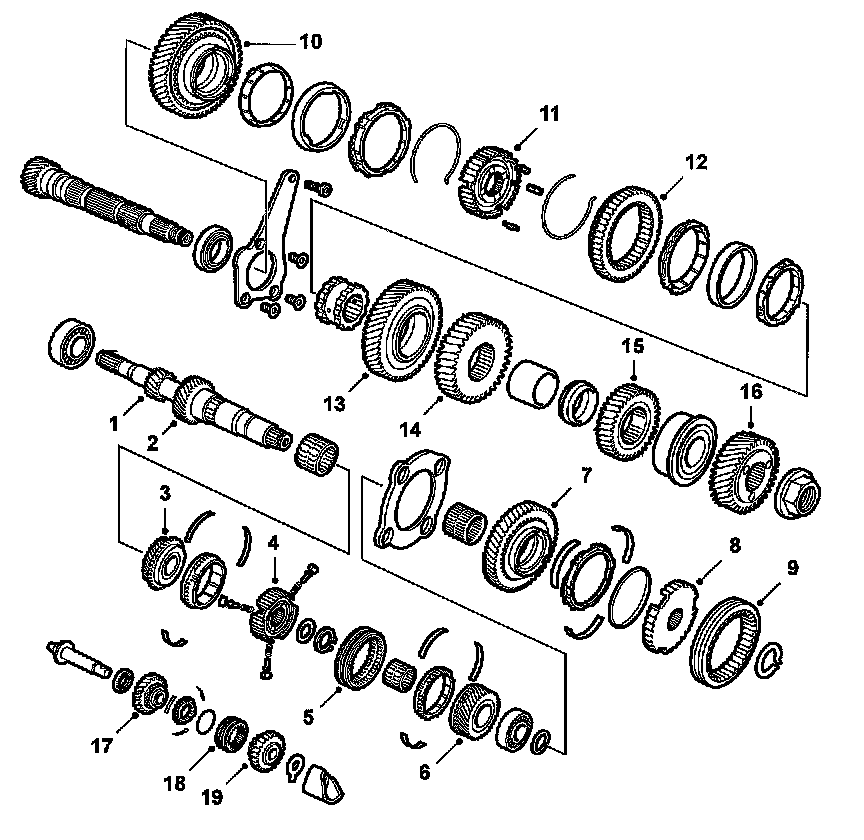 10
11
12
13
14
15
16
1
2
3
4
7
8
9
5
6
17
18
19