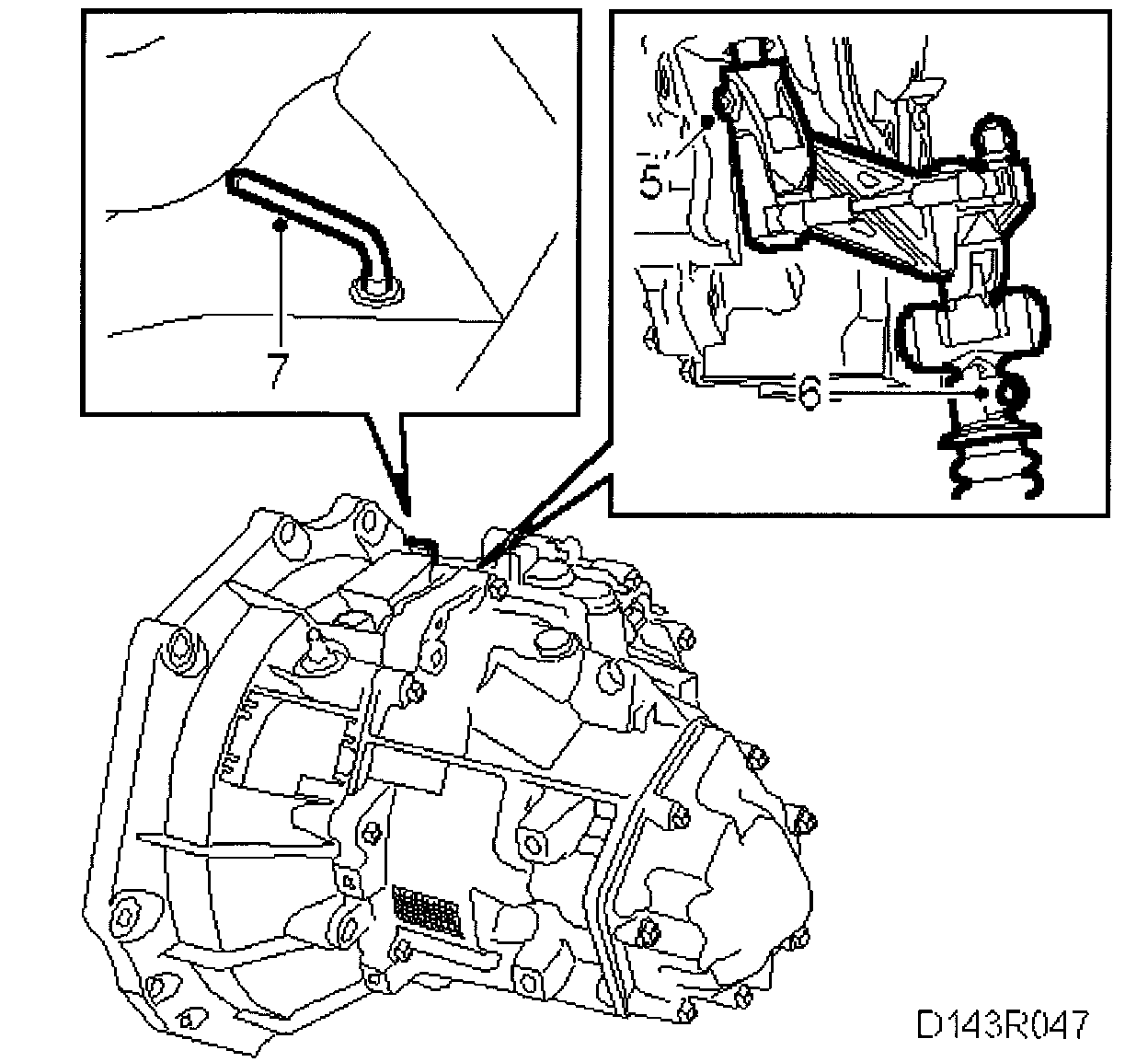 7

5

6

D143R047