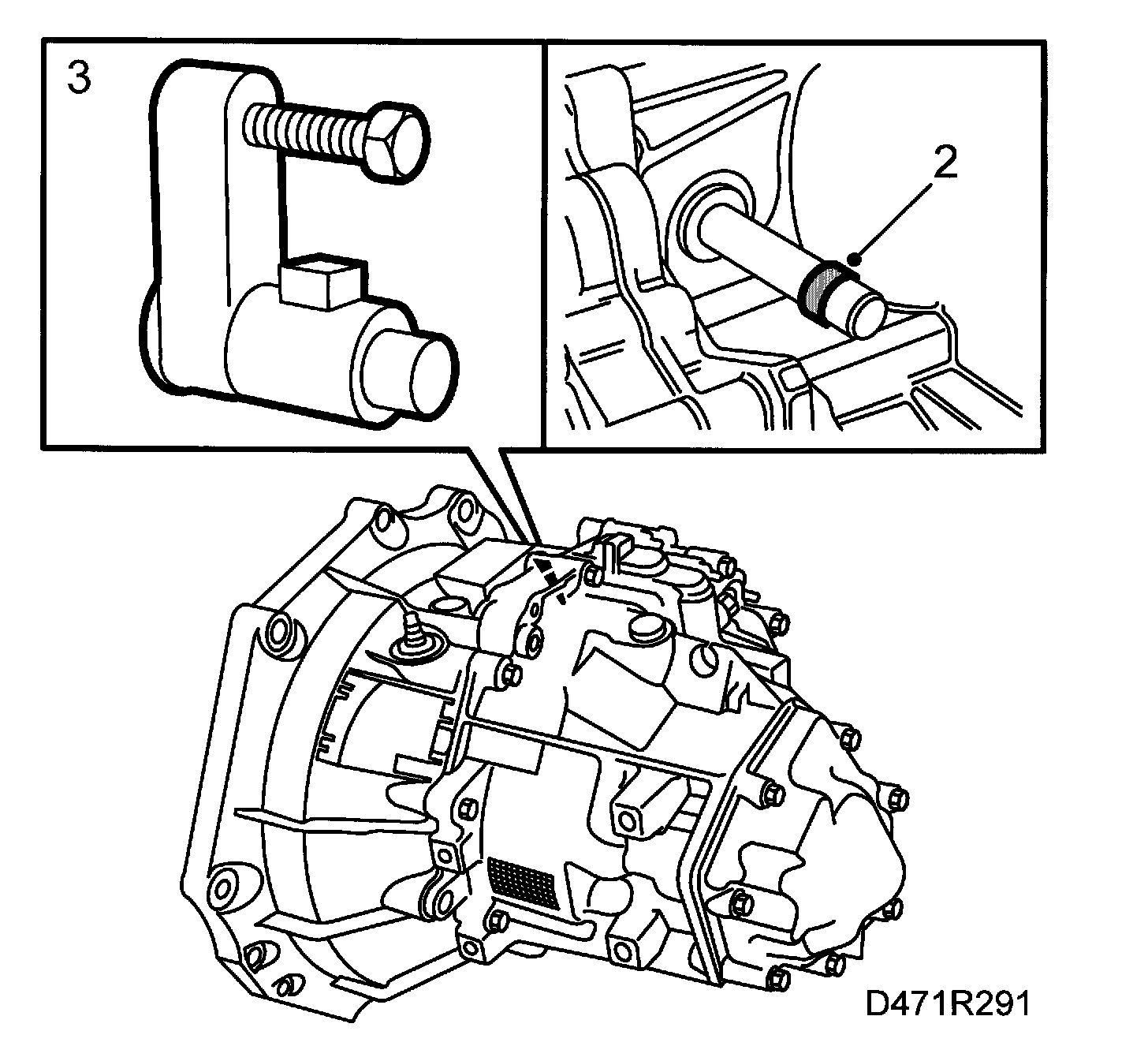 3

2

D471R291