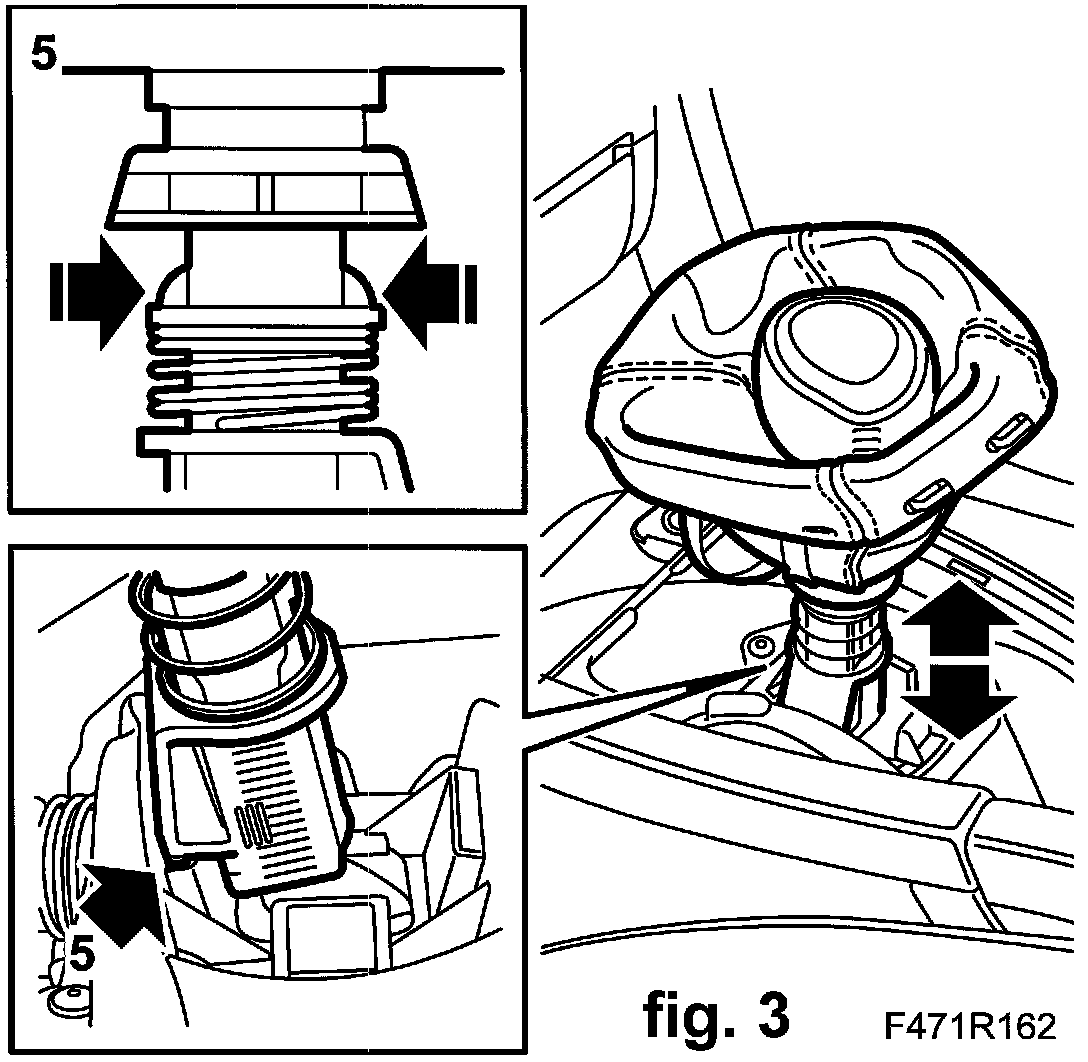 5

5

fig. 3

F471R162