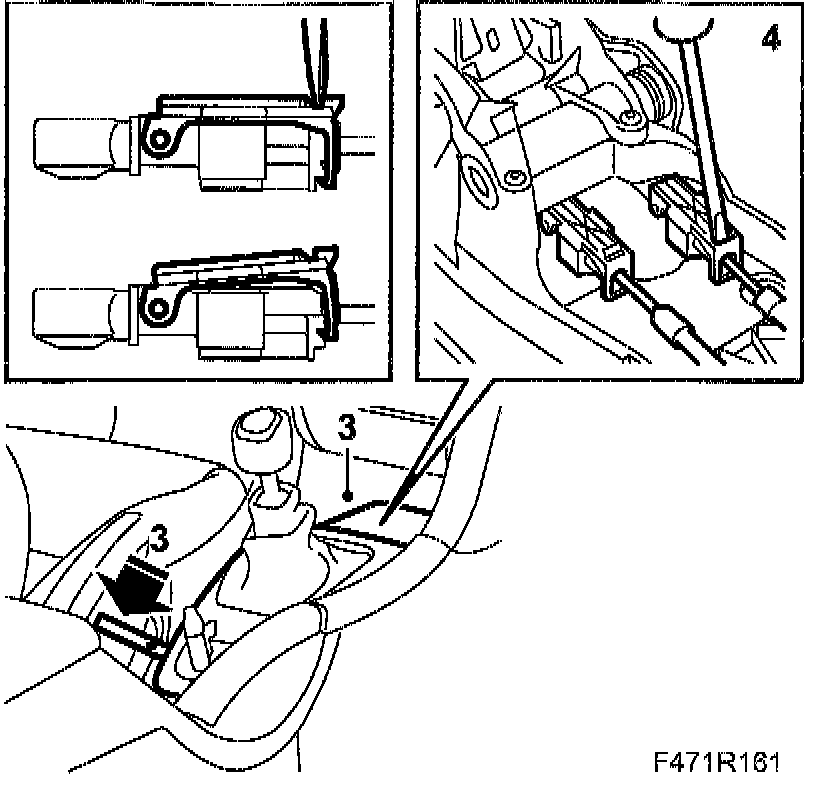 4

3

3

F471R161