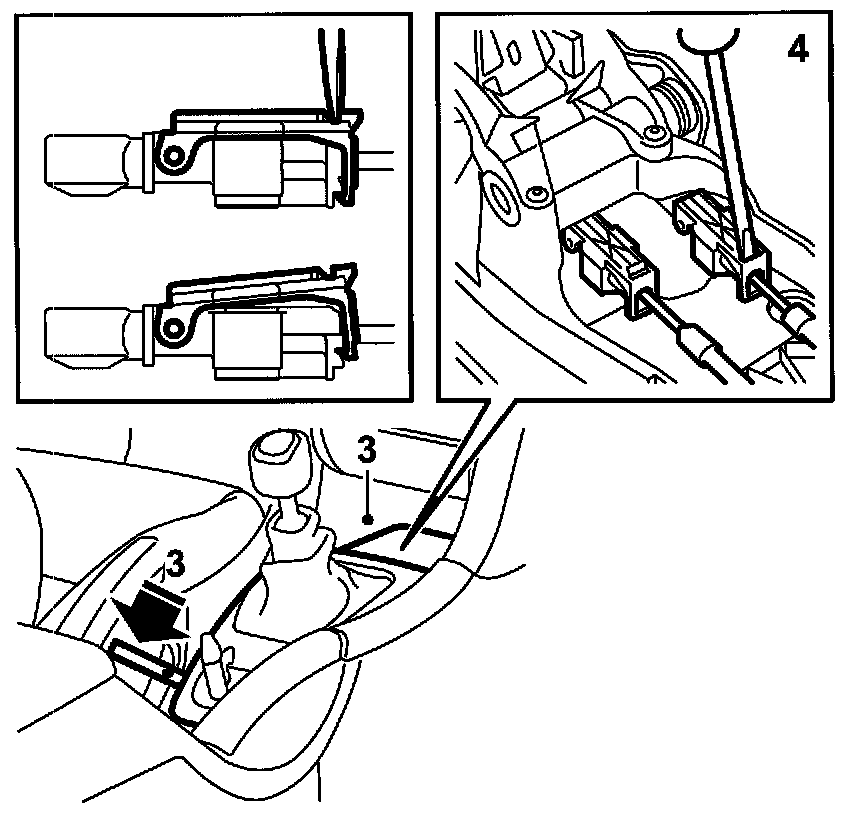 4

3

3