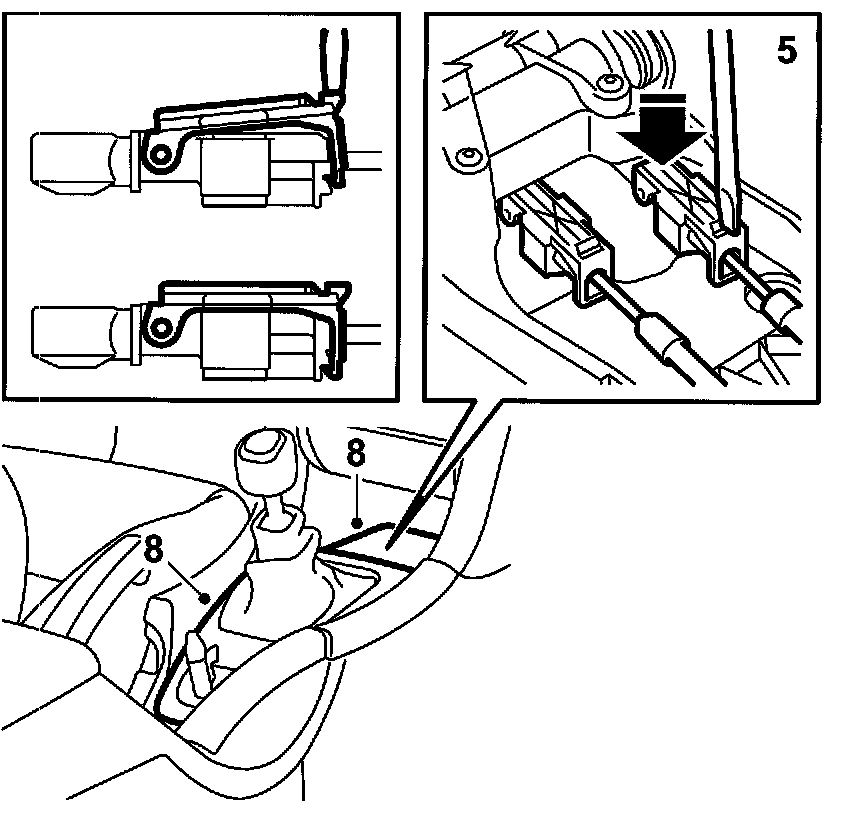 5
8
8