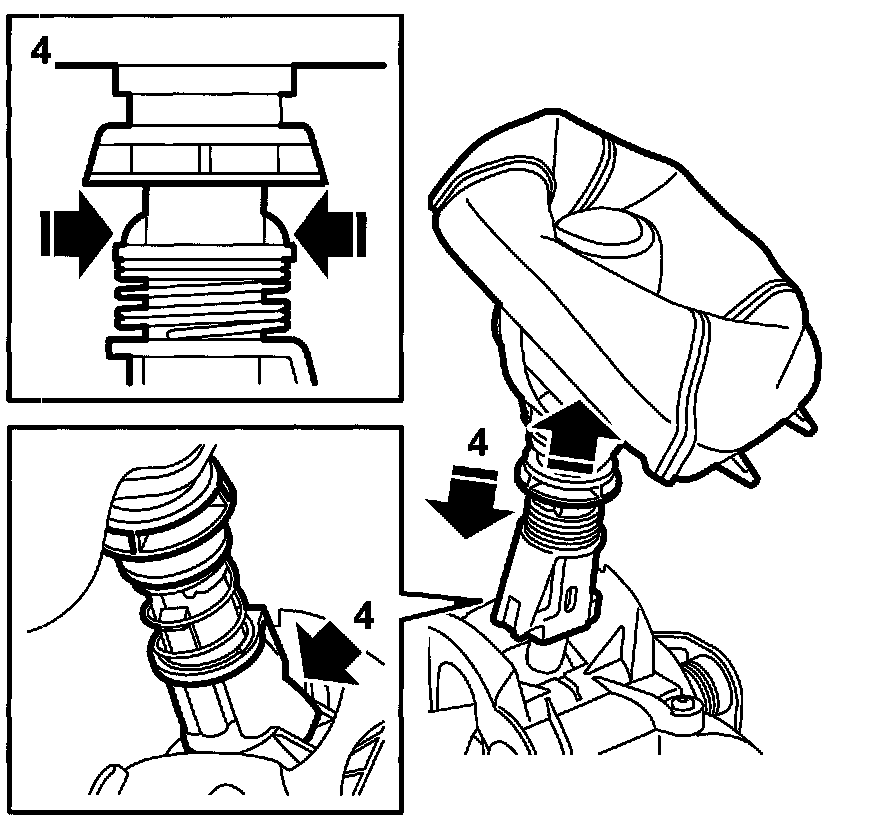 4

4

4