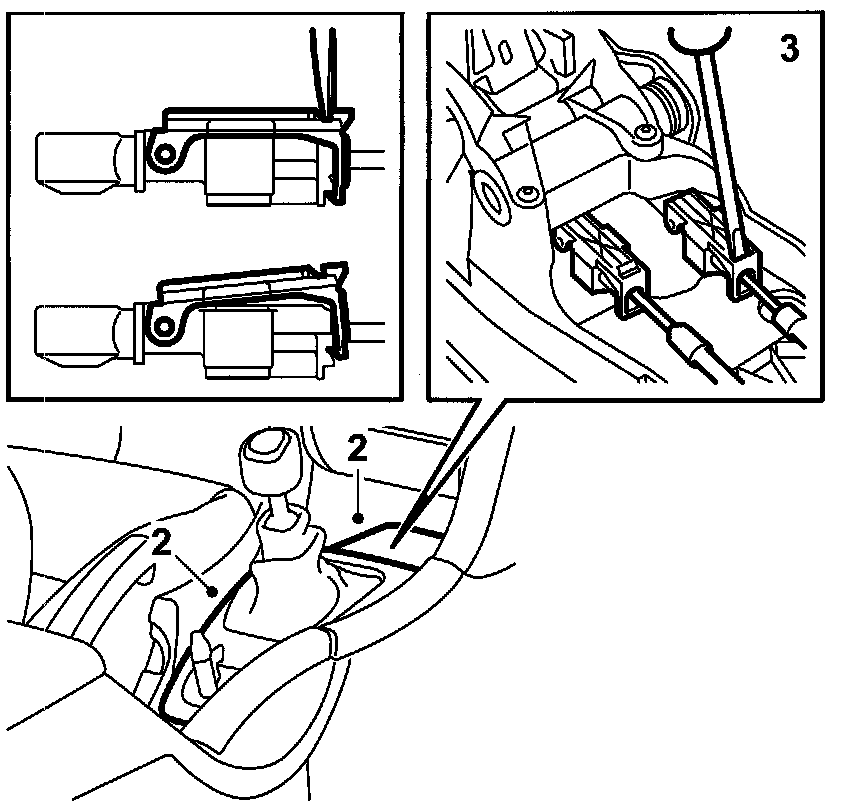 3
2
2