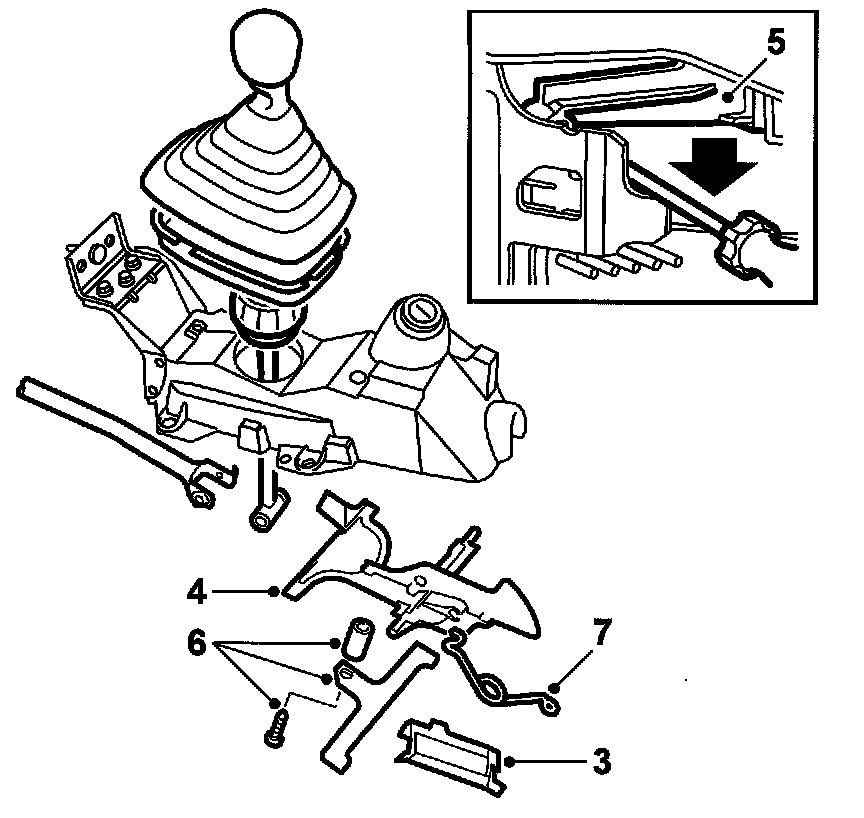 5
4
6
7
3