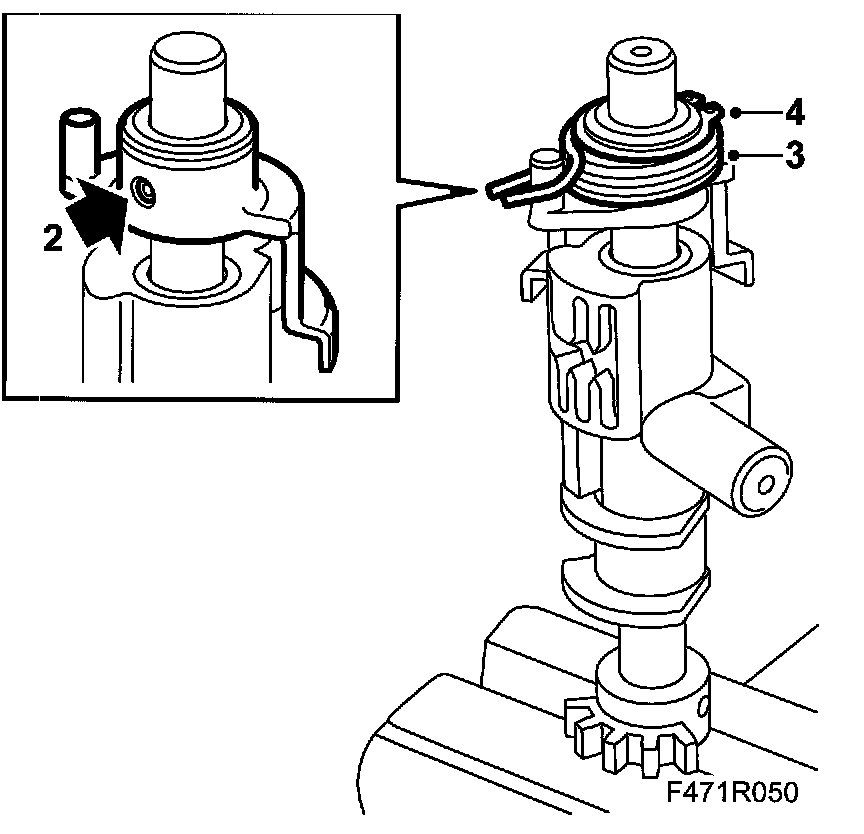 2

4

3

F471R050