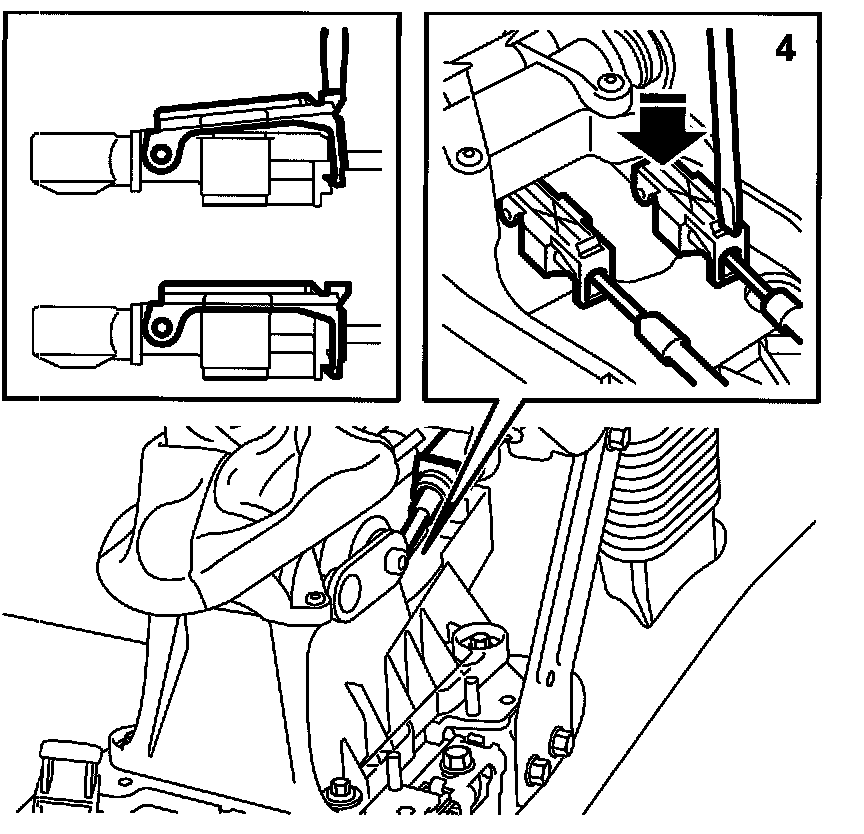 4