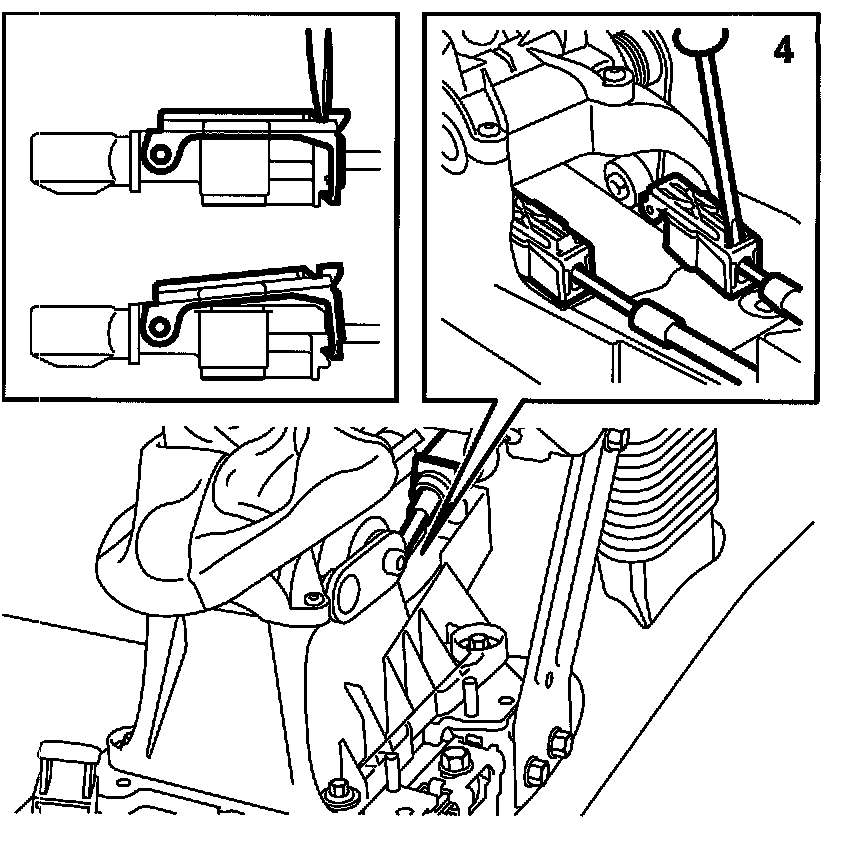 4