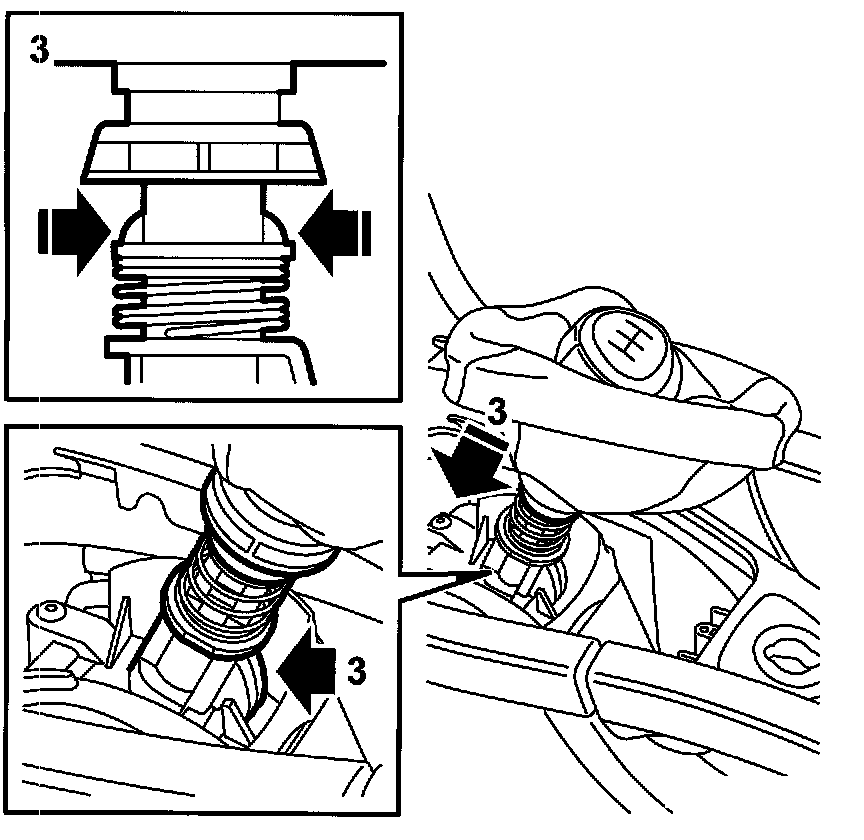 3

3

3