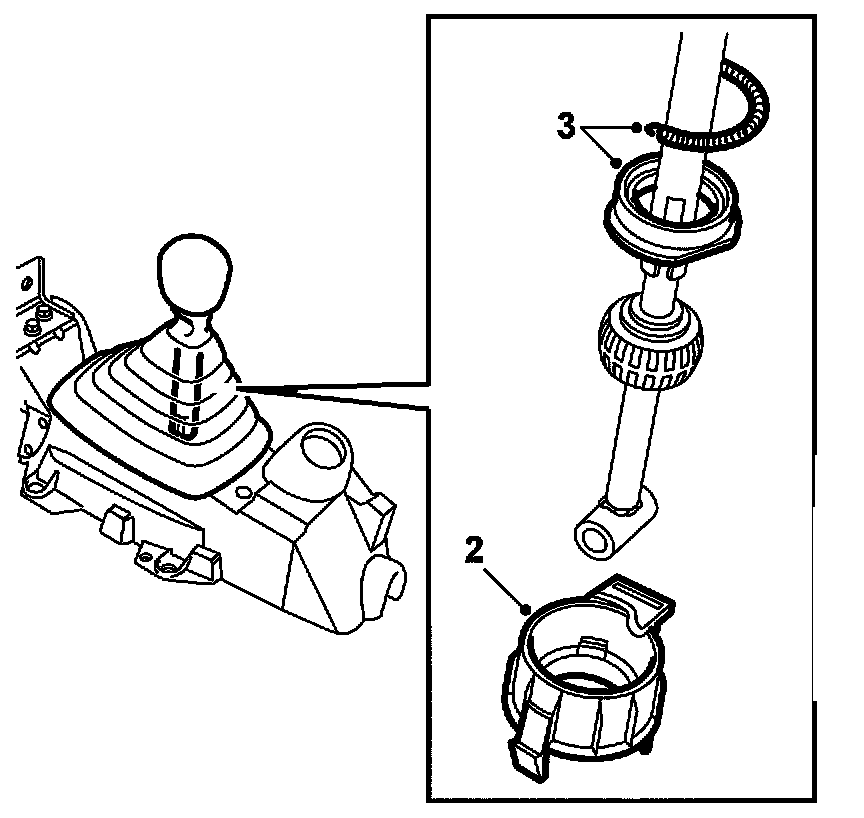 3

2