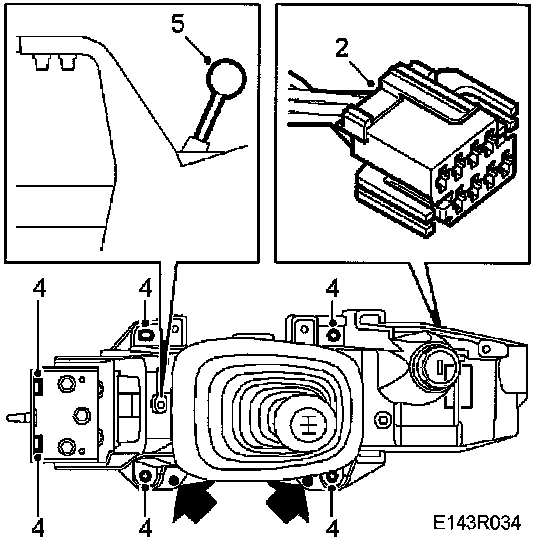 5
2
4
4
4
4
4
4
E143R034