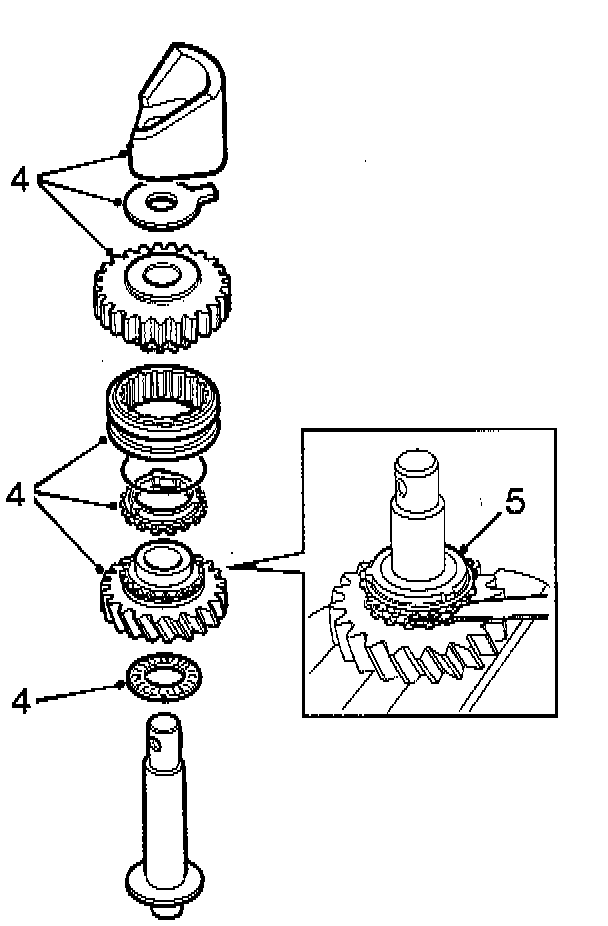 4
4
5
4