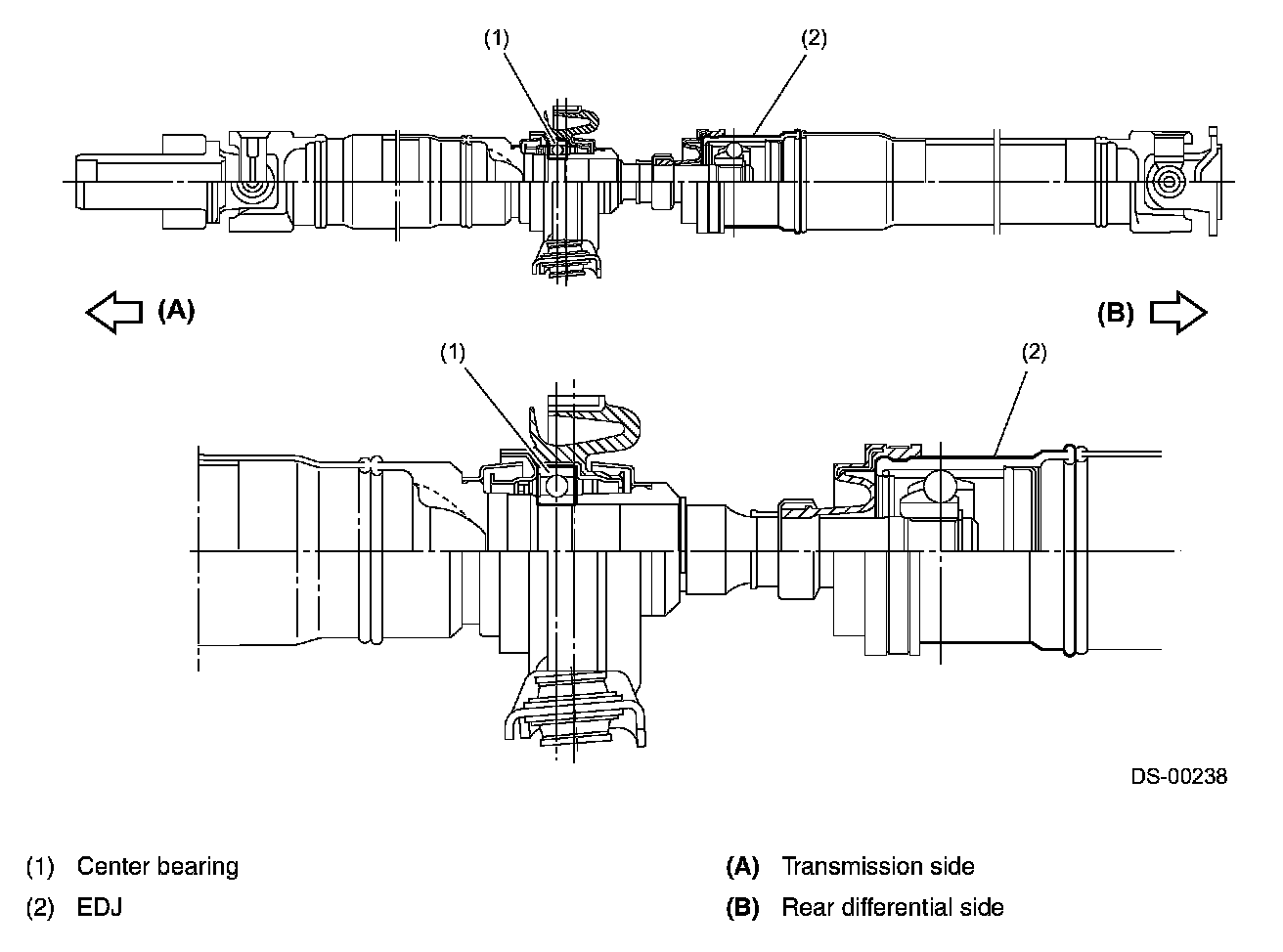 (1)

(2)

(A)

(B)

(1)

(2)

DS-00238

(1) Center bearing

(2) EDJ

(A) Transmission side

(B) Rear differential side