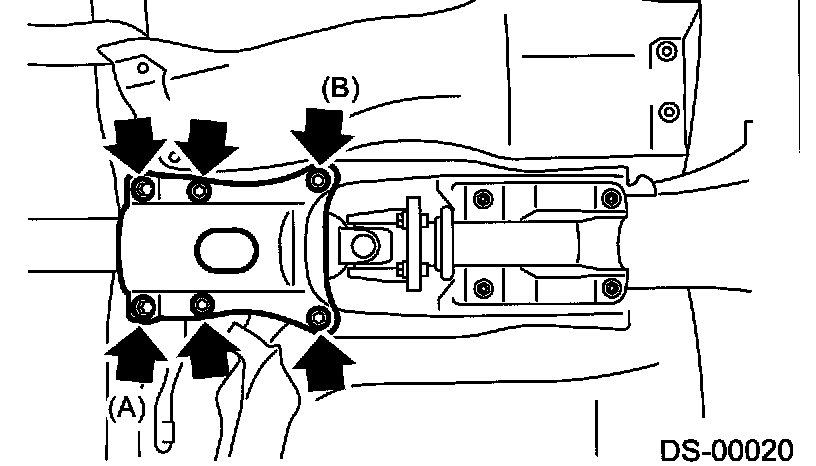 (B)

(A)

DS-00020