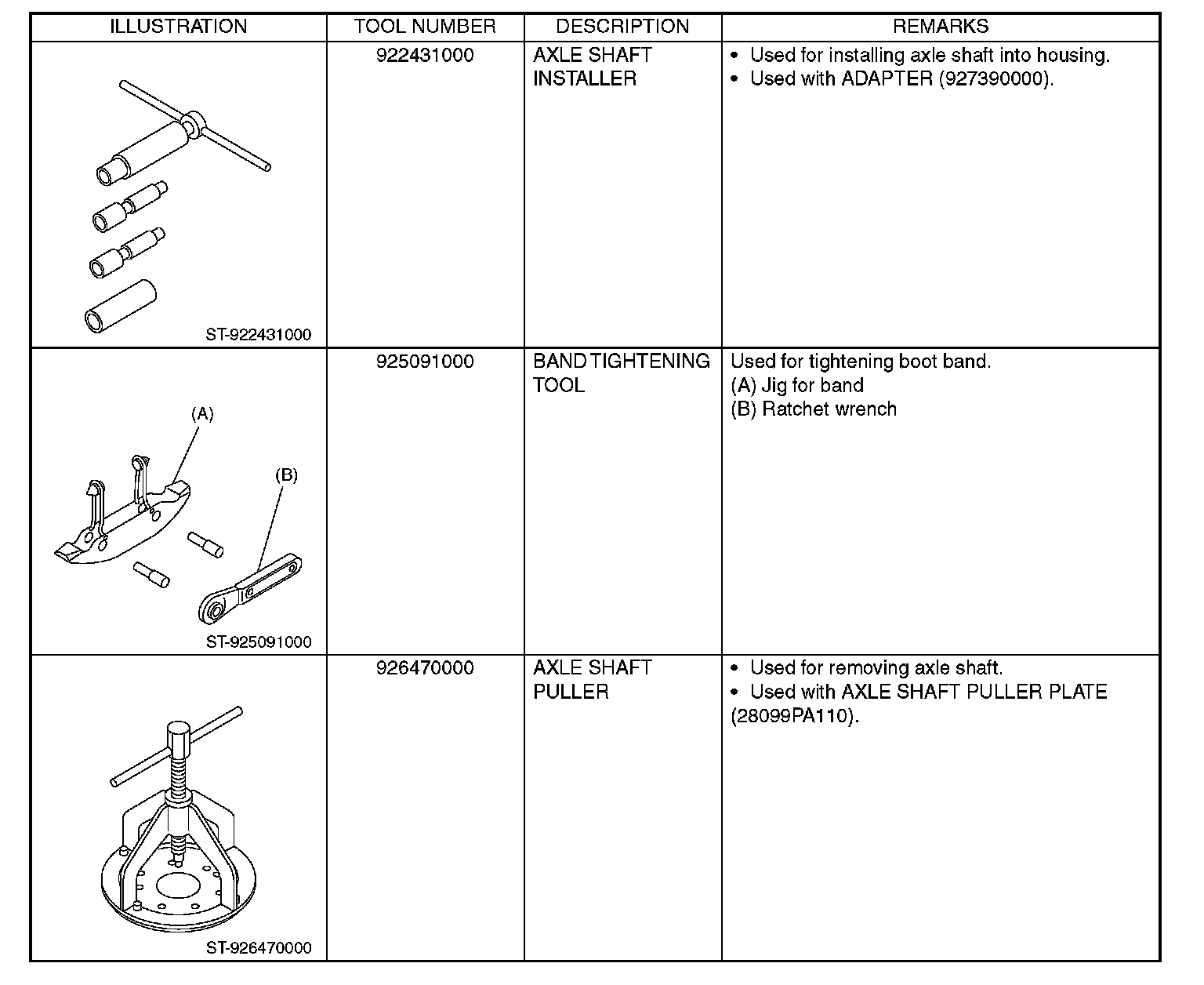 | ILLUSTRATION | TOOL NUMBER | DESCRIPTION | REMARKS |
|---|---|---|---|
| ST-922431000 | 922431000 | AXLE SHAFT INSTALLER | • Used for installing axle shaft into housing. • Used with ADAPTER (927390000). |
| (A) (B) ST-925091000 | 925091000 | BAND TIGHTENING TOOL | Used for tightening boot band. (A) Jig for band (B) Ratchet wrench |
| ST-926470000 | 926470000 | AXLE SHAFT PULLER | • Used for removing axle shaft. • Used with AXLE SHAFT PULLER PLATE (28099PA110). |